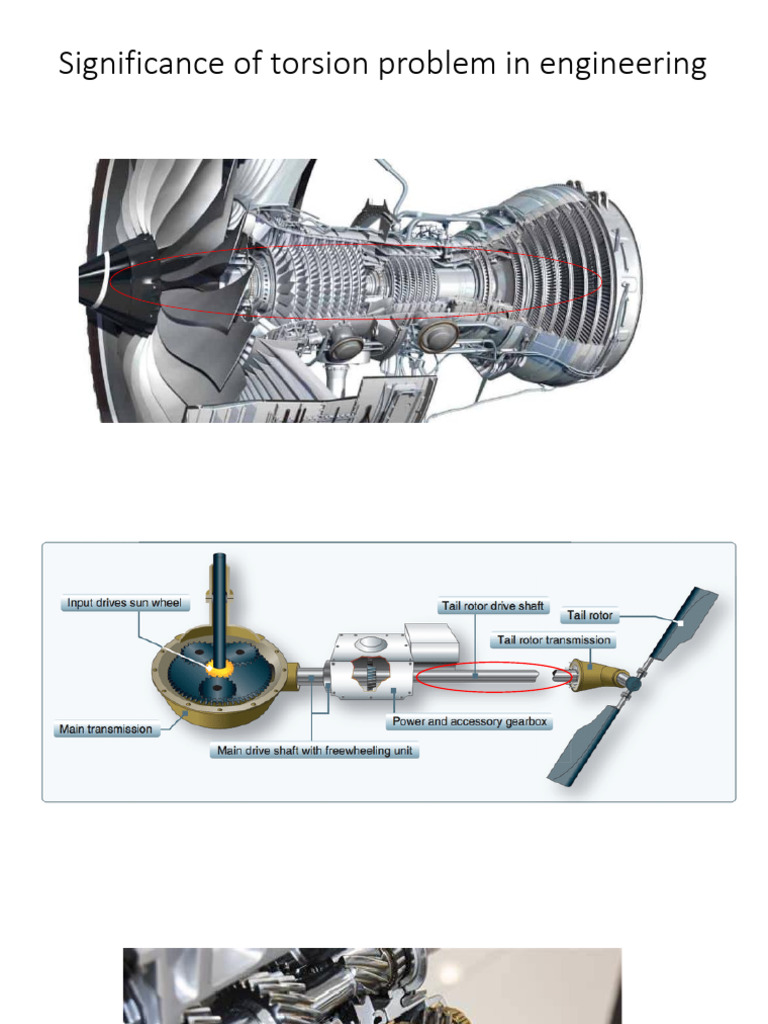 Significance of torsion problem in engineering

Input drives sun wheel

Tail rotor drive shaft

Tail rotor

Tail rotor transmission

Main transmission

Power and accessory gearbox

Main drive shaft with freewheeling unit