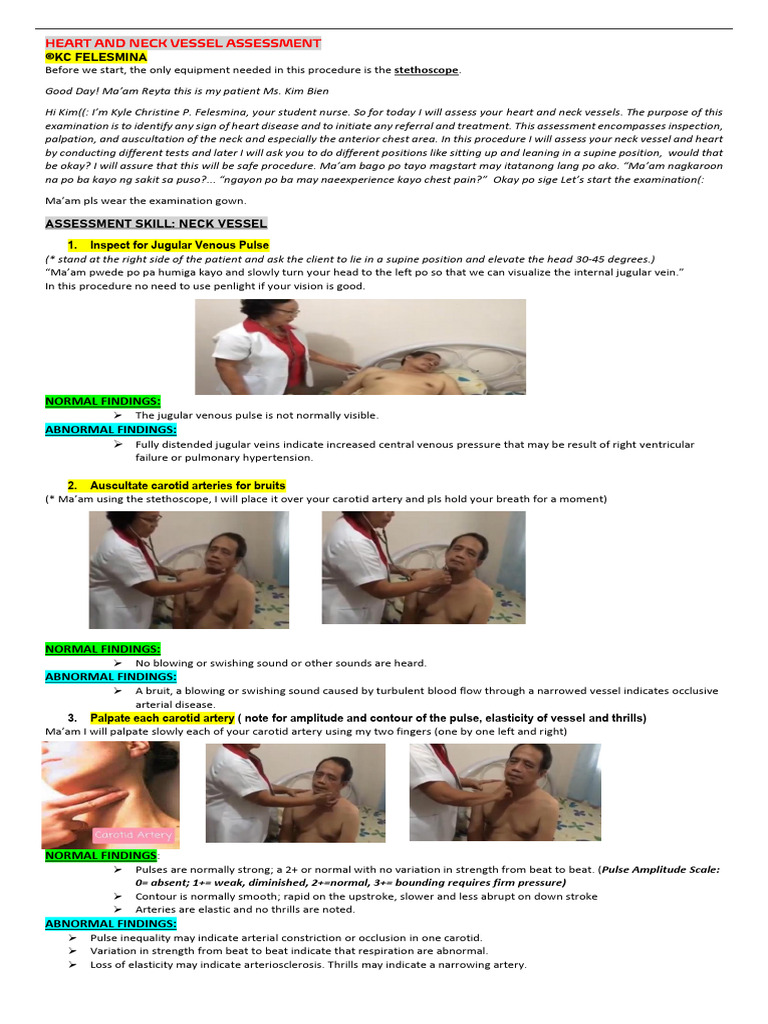 HEART AND NECK VESSEL ASSESSMENT
®KC FELESMINA
Before we start, the only equipment needed in this procedure is the stethoscope.

Good Day! Ma'am Reyta this is my patient Ms. Kim Bien

Hi Kim((: I'm Kyle Christine P. Felesmina, your student nurse. So for today I will assess your heart and neck vessels. The purpose of this examination is to identify any sign of heart disease and to initiate any referral and treatment. This assessment encompasses inspection, palpation, and auscultation of the neck and especially the anterior chest area. In this procedure I will assess your neck vessel and heart by conducting different tests and later I will ask you to do different positions like sitting up and leaning in a supine position, would that be okay? I will assure that this will be safe procedure. Ma'am bago po tayo magstart may itatanong lang po ako. "Ma'am nagkaroon na po ba kayo ng sakit sa puso?... "ngayon po ba may naeexperience kayo chest pain?" Okay po sige Let's start the examination(:

Ma'am pls wear the examination gown.

ASSESSMENT SKILL: NECK VESSEL

1. Inspect for Jugular Venous Pulse
(* stand at the right side of the patient and ask the client to lie in a supine position and elevate the head 30-45 degrees.)
"Ma'am pwede po pa humiga kayo and slowly turn your head to the left po so that we can visualize the internal jugular vein."
In this procedure no need to use penlight if your vision is good.

NORMAL FINDINGS:
➢ The jugular venous pulse is not normally visible.
ABNORMAL FINDINGS:
➢ Fully distended jugular veins indicate increased central venous pressure that may be result of right ventricular failure or pulmonary hypertension.

2. Auscultate carotid arteries for bruits
(* Ma'am using the stethoscope, I will place it over your carotid artery and pls hold your breath for a moment)

NORMAL FINDINGS:
➢ No blowing or swishing sound or other sounds are heard.
ABNORMAL FINDINGS:
➢ A bruit, a blowing or swishing sound caused by turbulent blood flow through a narrowed vessel indicates occlusive arterial disease.

3. Palpate each carotid artery ( note for amplitude and contour of the pulse, elasticity of vessel and thrills)
Ma'am I will palpate slowly each of your carotid artery using my two fingers (one by one left and right)

Carotid Artery

NORMAL FINDINGS:
➢ Pulses are normally strong; a 2+ or normal with no variation in strength from beat to beat. (Pulse Amplitude Scale: 0= absent; 1+= weak, diminished, 2+=normal, 3+= bounding requires firm pressure)
➢ Contour is normally smooth; rapid on the upstroke, slower and less abrupt on down stroke
➢ Arteries are elastic and no thrills are noted.
ABNORMAL FINDINGS:
➢ Pulse inequality may indicate arterial constriction or occlusion in one carotid.
➢ Variation in strength from beat to beat indicate that respiration are abnormal.
➢ Loss of elasticity may indicate arteriosclerosis. Thrills may indicate a narrowing artery.