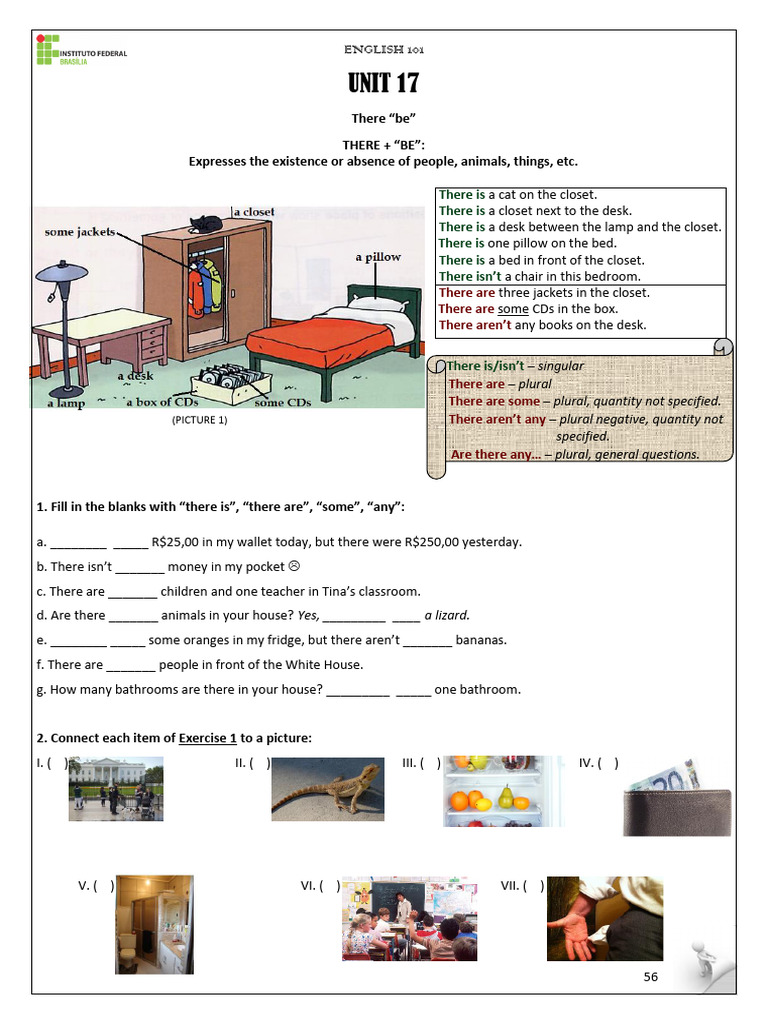 INSTITUTO FEDERAL
BRASÍLIA

ENGLISH 101

UNIT 17

There "be"

THERE + "BE":
Expresses the existence or absence of people, animals, things, etc.

a closet
some jackets
a pillow
a desk
a lamp
a box of CDs
some CDs

(PICTURE 1)

There is a cat on the closet.
There is a closet next to the desk.
There is a desk between the lamp and the closet.
There is one pillow on the bed.
There is a bed in front of the closet.
There isn't a chair in this bedroom.
There are three jackets in the closet.
There are some CDs in the box.
There aren't any books on the desk.

There is/isn't – singular
There are – plural
There are some – plural, quantity not specified.
There aren't any – plural negative, quantity not specified.
Are there any... – plural, general questions.

1. Fill in the blanks with "there is", "there are", "some", "any":

a. ________ _____ R$25,00 in my wallet today, but there were R$250,00 yesterday.
b. There isn't _______ money in my pocket ☹
c. There are _______ children and one teacher in Tina's classroom.
d. Are there _______ animals in your house? Yes, _________ ____ a lizard.
e. ________ _____ some oranges in my fridge, but there aren't _______ bananas.
f. There are _______ people in front of the White House.
g. How many bathrooms are there in your house? _________ _____ one bathroom.

2. Connect each item of Exercise 1 to a picture:

I. ( ) II. ( ) III. ( ) IV. ( )

V. ( ) VI. ( ) VII. ( )

56