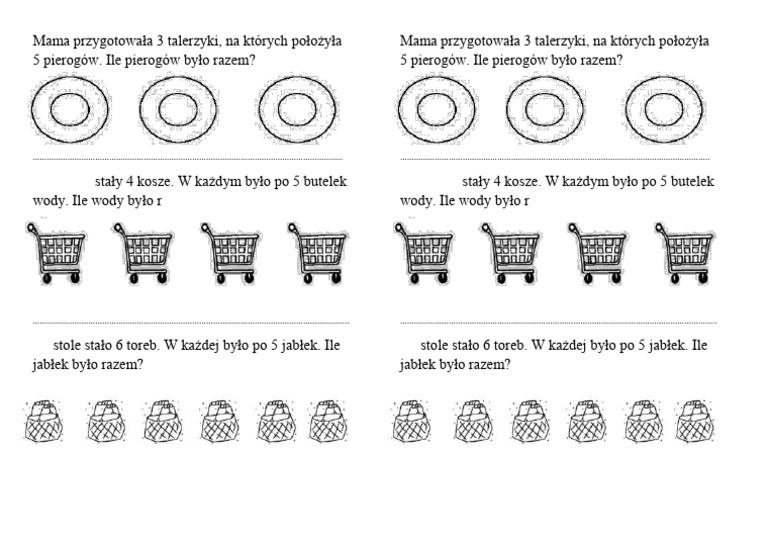 Mama przygotowała 3 talerzyki, na których położyła 5 pierogów. Ile pierogów było razem?

stały 4 kosze. W każdym było po 5 butelek wody. Ile wody było r

stole stało 6 toreb. W każdej było po 5 jabłek. Ile jabłek było razem?

Mama przygotowała 3 talerzyki, na których położyła 5 pierogów. Ile pierogów było razem?

stały 4 kosze. W każdym było po 5 butelek wody. Ile wody było r

stole stało 6 toreb. W każdej było po 5 jabłek. Ile jabłek było razem?