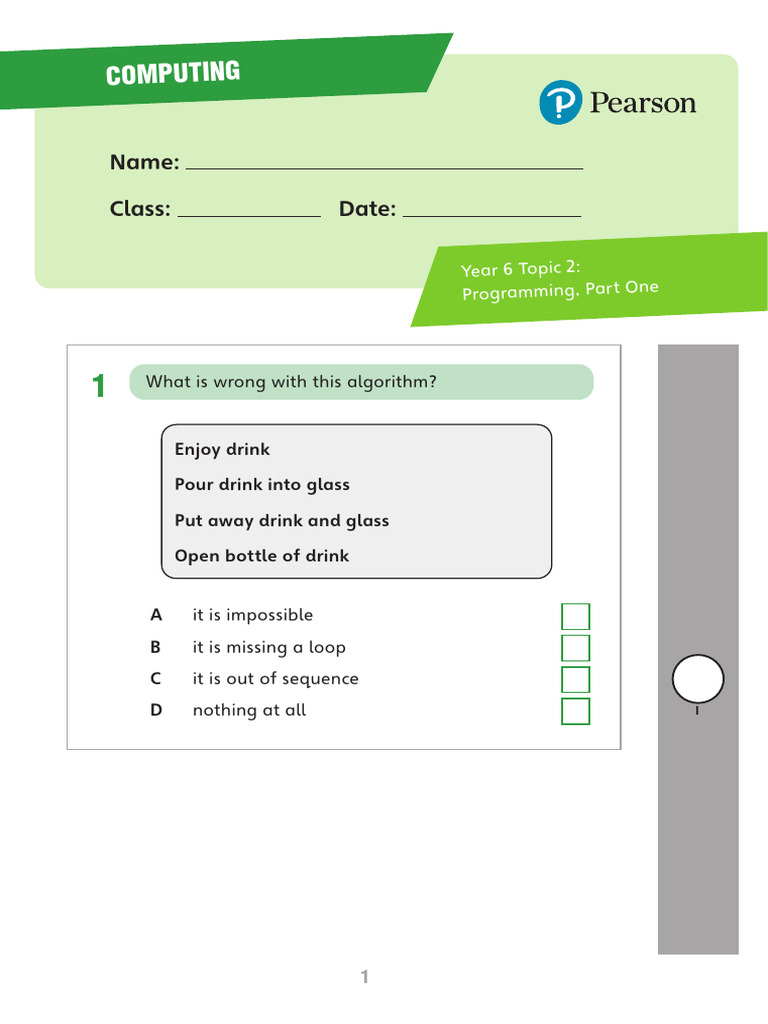 COMPUTING

Pearson

Name:

Class: Date:

Year 6 Topic 2:
Programming, Part One

1 What is wrong with this algorithm?

Enjoy drink
Pour drink into glass
Put away drink and glass
Open bottle of drink

A it is impossible
B it is missing a loop
C it is out of sequence
D nothing at all

1

1