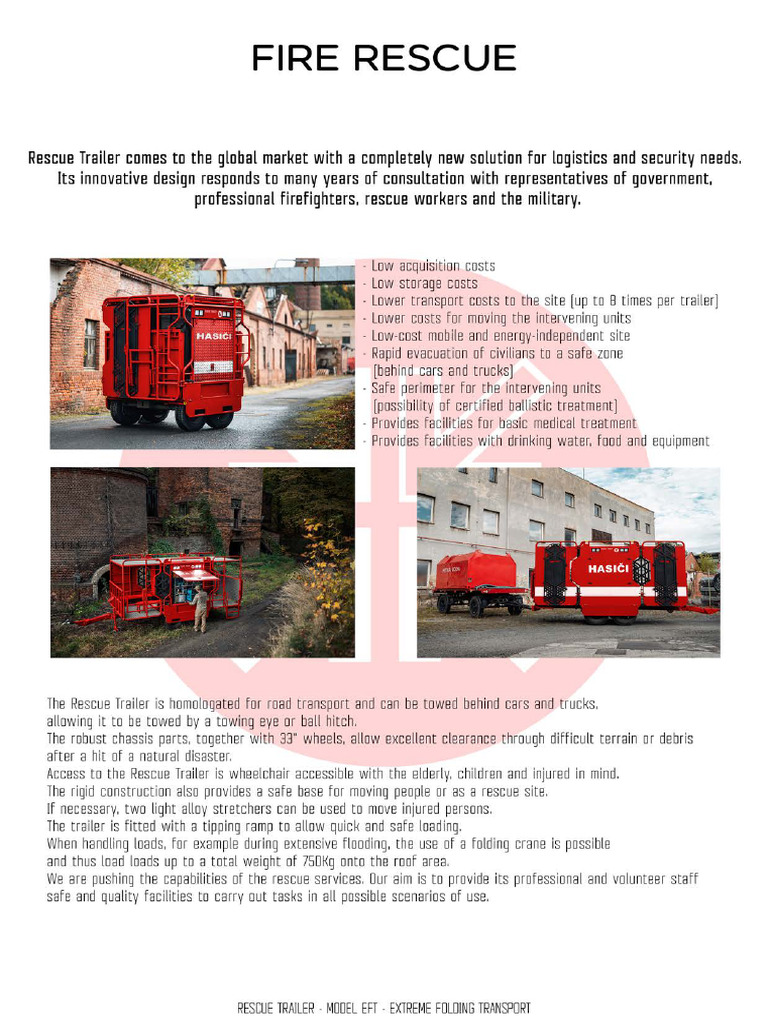 FIRE RESCUE

Rescue Trailer comes to the global market with a completely new solution for logistics and security needs. Its innovative design responds to many years of consultation with representatives of government, professional firefighters, rescue workers and the military.

HASIČI

- Low acquisition costs
- Low storage costs
- Lower transport costs to the site (up to 8 times per trailer)
- Lower costs for moving the intervening units
- Low-cost mobile and energy-independent site
- Rapid evacuation of civilians to a safe zone (behind cars and trucks)
- Safe perimeter for the intervening units (possibility of certified ballistic treatment)
- Provides facilities for basic medical treatment
- Provides facilities with drinking water, food and equipment

HASIČI

The Rescue Trailer is homologated for road transport and can be towed behind cars and trucks, allowing it to be towed by a towing eye or ball hitch.
The robust chassis parts, together with 33" wheels, allow excellent clearance through difficult terrain or debris after a hit of a natural disaster.
Access to the Rescue Trailer is wheelchair accessible with the elderly, children and injured in mind.
The rigid construction also provides a safe base for moving people or as a rescue site.
If necessary, two light alloy stretchers can be used to move injured persons.
The trailer is fitted with a tipping ramp to allow quick and safe loading.
When handling loads, for example during extensive flooding, the use of a folding crane is possible and thus load loads up to a total weight of 750Kg onto the roof area.
We are pushing the capabilities of the rescue services. Our aim is to provide its professional and volunteer staff safe and quality facilities to carry out tasks in all possible scenarios of use.

RESCUE TRAILER - MODEL EFT - EXTREME FOLDING TRANSPORT