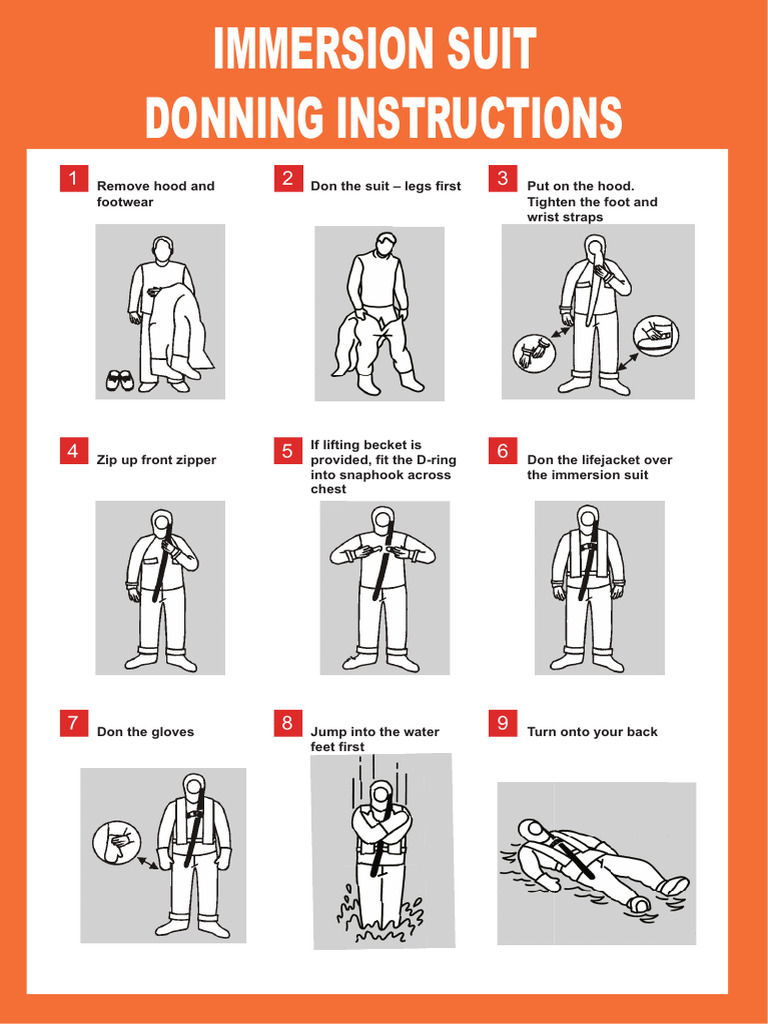 IMMERSION SUIT
DONNING INSTRUCTIONS

1 Remove hood and footwear

2 Don the suit – legs first

3 Put on the hood. Tighten the foot and wrist straps

4 Zip up front zipper

5 If lifting becket is provided, fit the D-ring into snaphook across chest

6 Don the lifejacket over the immersion suit

7 Don the gloves

8 Jump into the water feet first

9 Turn onto your back