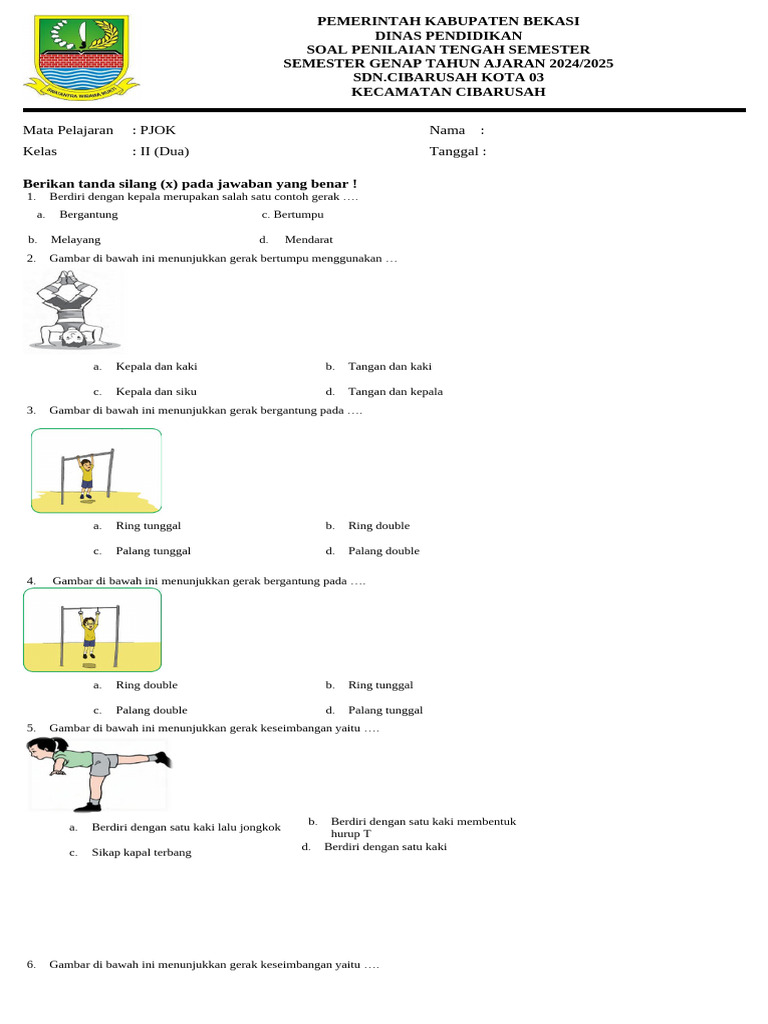 SWATANTRA WIBAWA MUKTI

PEMERINTAH KABUPATEN BEKASI
DINAS PENDIDIKAN
SOAL PENILAIAN TENGAH SEMESTER
SEMESTER GENAP TAHUN AJARAN 2024/2025
SDN.CIBARUSAH KOTA 03
KECAMATAN CIBARUSAH

Mata Pelajaran : PJOK
Kelas : II (Dua)
Nama :
Tanggal :

Berikan tanda silang (x) pada jawaban yang benar !

1. Berdiri dengan kepala merupakan salah satu contoh gerak ….
a. Bergantung
c. Bertumpu
b. Melayang
d. Mendarat

2. Gambar di bawah ini menunjukkan gerak bertumpu menggunakan …
a. Kepala dan kaki
b. Tangan dan kaki
c. Kepala dan siku
d. Tangan dan kepala

3. Gambar di bawah ini menunjukkan gerak bergantung pada ….
a. Ring tunggal
b. Ring double
c. Palang tunggal
d. Palang double

4. Gambar di bawah ini menunjukkan gerak bergantung pada ….
a. Ring double
b. Ring tunggal
c. Palang double
d. Palang tunggal

5. Gambar di bawah ini menunjukkan gerak keseimbangan yaitu ….
a. Berdiri dengan satu kaki lalu jongkok
b. Berdiri dengan satu kaki membentuk hurup T
c. Sikap kapal terbang
d. Berdiri dengan satu kaki

6. Gambar di bawah ini menunjukkan gerak keseimbangan yaitu ….