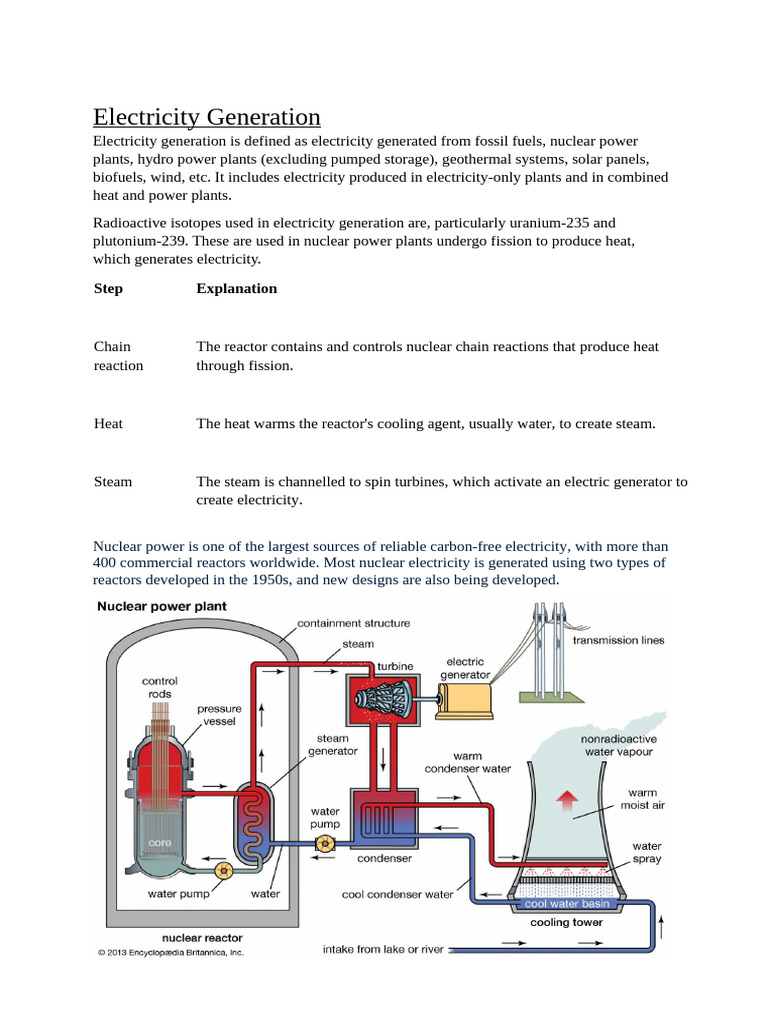 Electricity Generation

Electricity generation is defined as electricity generated from fossil fuels, nuclear power plants, hydro power plants (excluding pumped storage), geothermal systems, solar panels, biofuels, wind, etc. It includes electricity produced in electricity-only plants and in combined heat and power plants.

Radioactive isotopes used in electricity generation are, particularly uranium-235 and plutonium-239. These are used in nuclear power plants undergo fission to produce heat, which generates electricity.

| Step | Explanation |
|---|---|
| Chain reaction | The reactor contains and controls nuclear chain reactions that produce heat through fission. |
| Heat | The heat warms the reactor's cooling agent, usually water, to create steam. |
| Steam | The steam is channelled to spin turbines, which activate an electric generator to create electricity. |

Nuclear power is one of the largest sources of reliable carbon-free electricity, with more than 400 commercial reactors worldwide. Most nuclear electricity is generated using two types of reactors developed in the 1950s, and new designs are also being developed.

Nuclear power plant
containment structure
steam
turbine
electric generator
transmission lines
control rods
pressure vessel
steam generator
warm condenser water
nonradioactive water vapour
warm moist air
water pump
core
condenser
water spray
water pump
water
cool condenser water
cool water basin
cooling tower
nuclear reactor
intake from lake or river
© 2013 Encyclopædia Britannica, Inc.