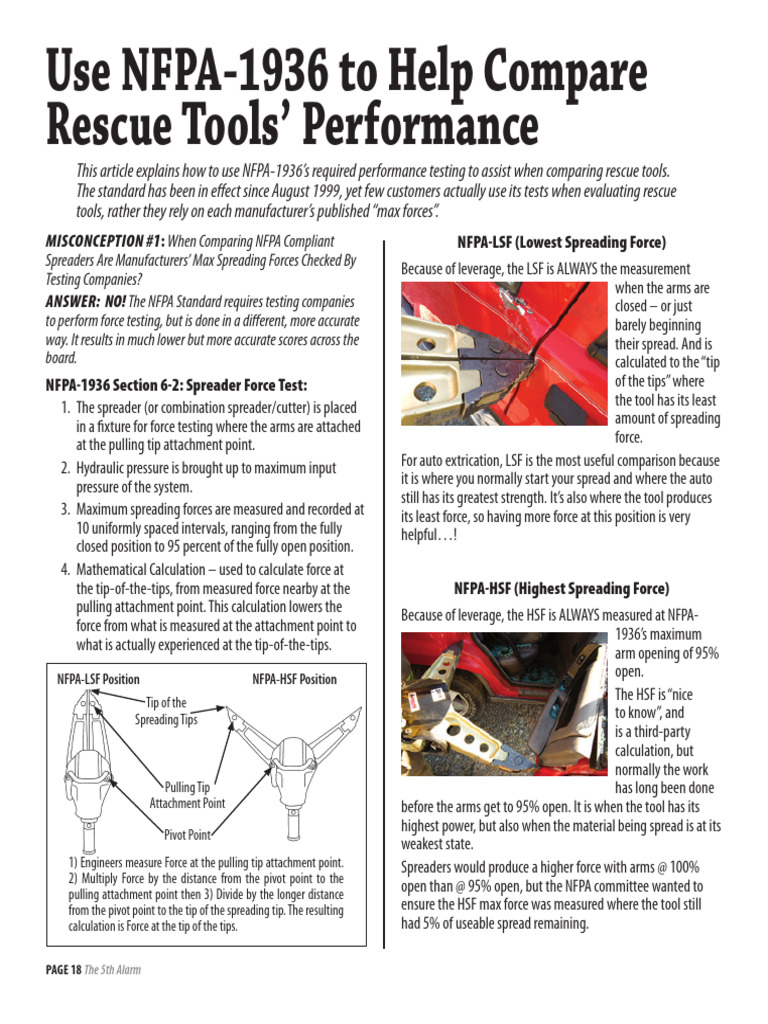 Use NFPA-1936 to Help Compare Rescue Tools' Performance

This article explains how to use NFPA-1936's required performance testing to assist when comparing rescue tools. The standard has been in effect since August 1999, yet few customers actually use its tests when evaluating rescue tools, rather they rely on each manufacturer's published "max forces".

MISCONCEPTION #1: When Comparing NFPA Compliant Spreaders Are Manufacturers' Max Spreading Forces Checked By Testing Companies?

ANSWER: NO! The NFPA Standard requires testing companies to perform force testing, but is done in a different, more accurate way. It results in much lower but more accurate scores across the board.

NFPA-1936 Section 6-2: Spreader Force Test:

1. The spreader (or combination spreader/cutter) is placed in a fixture for force testing where the arms are attached at the pulling tip attachment point.

2. Hydraulic pressure is brought up to maximum input pressure of the system.

3. Maximum spreading forces are measured and recorded at 10 uniformly spaced intervals, ranging from the fully closed position to 95 percent of the fully open position.

4. Mathematical Calculation – used to calculate force at the tip-of-the-tips, from measured force nearby at the pulling attachment point. This calculation lowers the force from what is measured at the attachment point to what is actually experienced at the tip-of-the-tips.

NFPA-LSF Position

NFPA-HSF Position

Tip of the Spreading Tips

Pulling Tip Attachment Point

Pivot Point

1) Engineers measure Force at the pulling tip attachment point. 2) Multiply Force by the distance from the pivot point to the pulling attachment point then 3) Divide by the longer distance from the pivot point to the tip of the spreading tip. The resulting calculation is Force at the tip of the tips.

NFPA-LSF (Lowest Spreading Force)

Because of leverage, the LSF is ALWAYS the measurement when the arms are closed – or just barely beginning their spread. And is calculated to the "tip of the tips" where the tool has its least amount of spreading force.

For auto extrication, LSF is the most useful comparison because it is where you normally start your spread and where the auto still has its greatest strength. It's also where the tool produces its least force, so having more force at this position is very helpful…!

NFPA-HSF (Highest Spreading Force)

Because of leverage, the HSF is ALWAYS measured at NFPA-1936's maximum arm opening of 95% open.

The HSF is "nice to know", and is a third-party calculation, but normally the work has long been done before the arms get to 95% open. It is when the tool has its highest power, but also when the material being spread is at its weakest state.

Spreaders would produce a higher force with arms @ 100% open than @ 95% open, but the NFPA committee wanted to ensure the HSF max force was measured where the tool still had 5% of useable spread remaining.

PAGE 18 The 5th Alarm