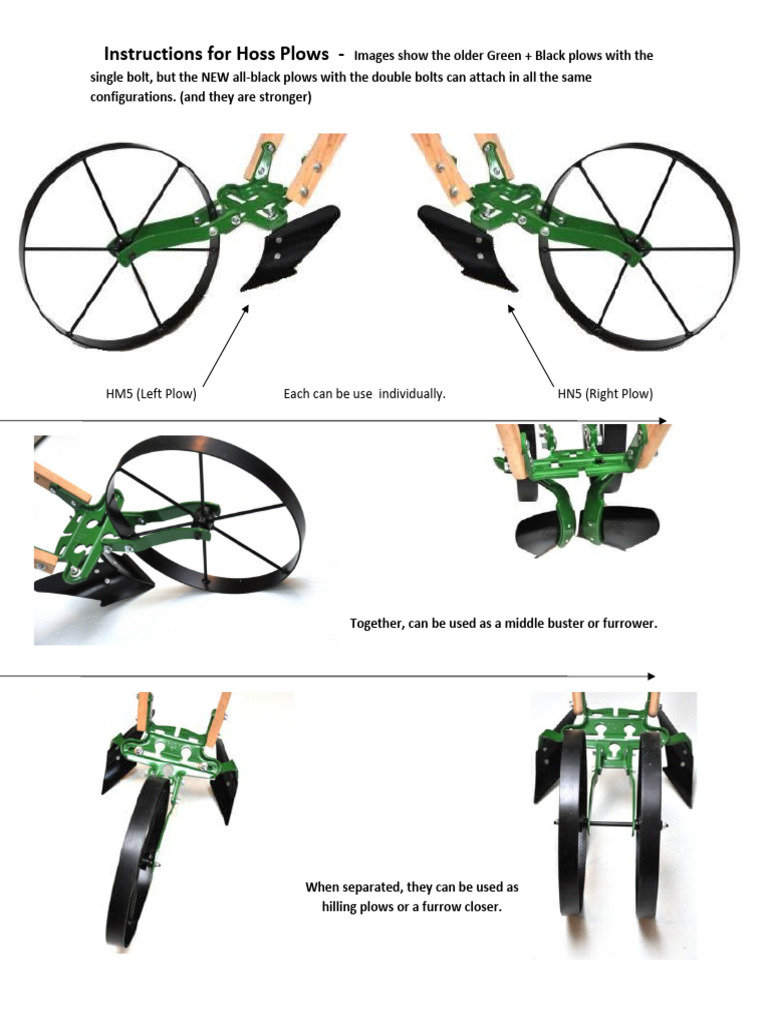 Instructions for Hoss Plows - Images show the older Green + Black plows with the single bolt, but the NEW all-black plows with the double bolts can attach in all the same configurations. (and they are stronger)

HM5 (Left Plow)

Each can be use individually.

HN5 (Right Plow)

Together, can be used as a middle buster or furrower.

When separated, they can be used as hilling plows or a furrow closer.