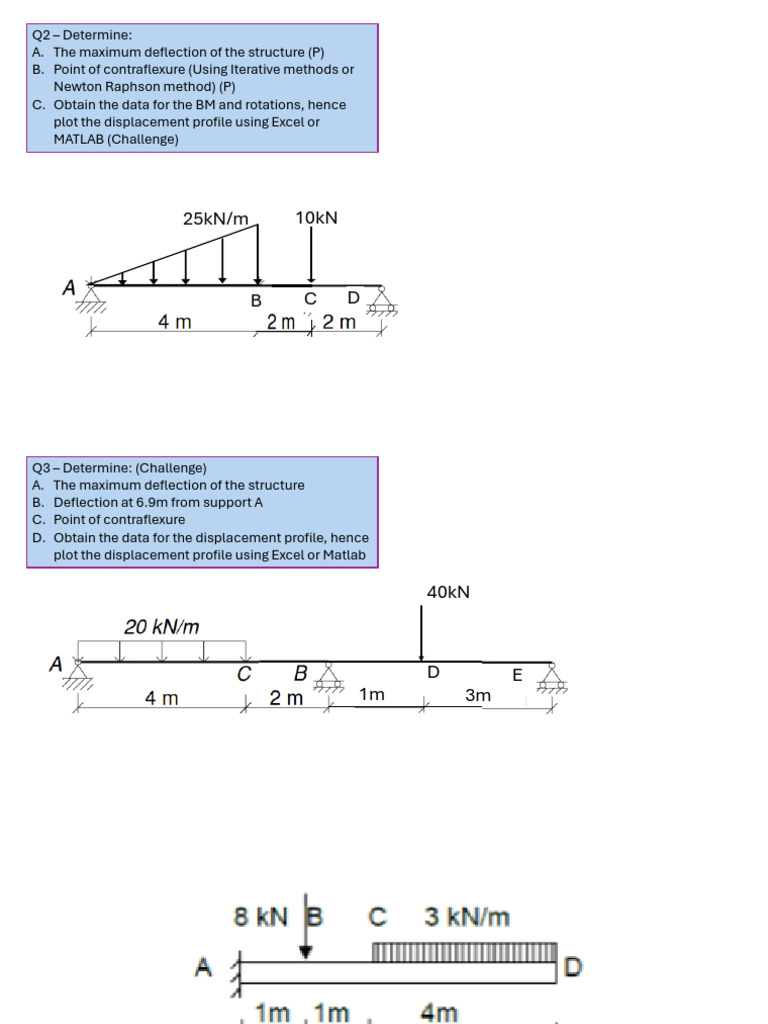 Q2 – Determine:
A. The maximum deflection of the structure (P)
B. Point of contraflexure (Using Iterative methods or Newton Raphson method) (P)
C. Obtain the data for the BM and rotations, hence plot the displacement profile using Excel or MATLAB (Challenge)

25kN/m
10kN
A
B
C
D
4 m
2 m
2 m

Q3 – Determine: (Challenge)
A. The maximum deflection of the structure
B. Deflection at 6.9m from support A
C. Point of contraflexure
D. Obtain the data for the displacement profile, hence plot the displacement profile using Excel or Matlab

40kN
20 kN/m
A
C
B
D
E
4 m
2 m
1m
3m

8 kN
B
C
3 kN/m
A
D
1m
1m
4m