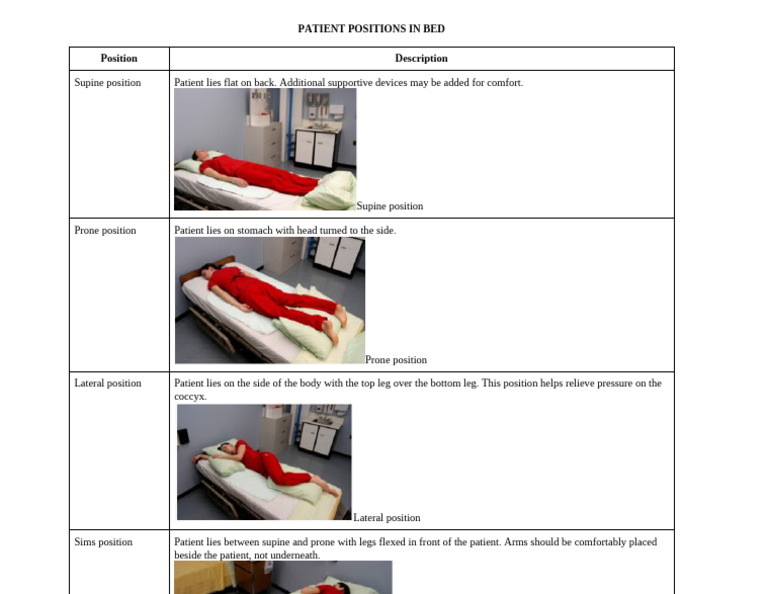 PATIENT POSITIONS IN BED

| Position | Description |
|---|---|
| Supine position | Patient lies flat on back. Additional supportive devices may be added for comfort. Supine position |
| Prone position | Patient lies on stomach with head turned to the side. Prone position |
| Lateral position | Patient lies on the side of the body with the top leg over the bottom leg. This position helps relieve pressure on the coccyx. Lateral position |
| Sims position | Patient lies between supine and prone with legs flexed in front of the patient. Arms should be comfortably placed beside the patient, not underneath. |