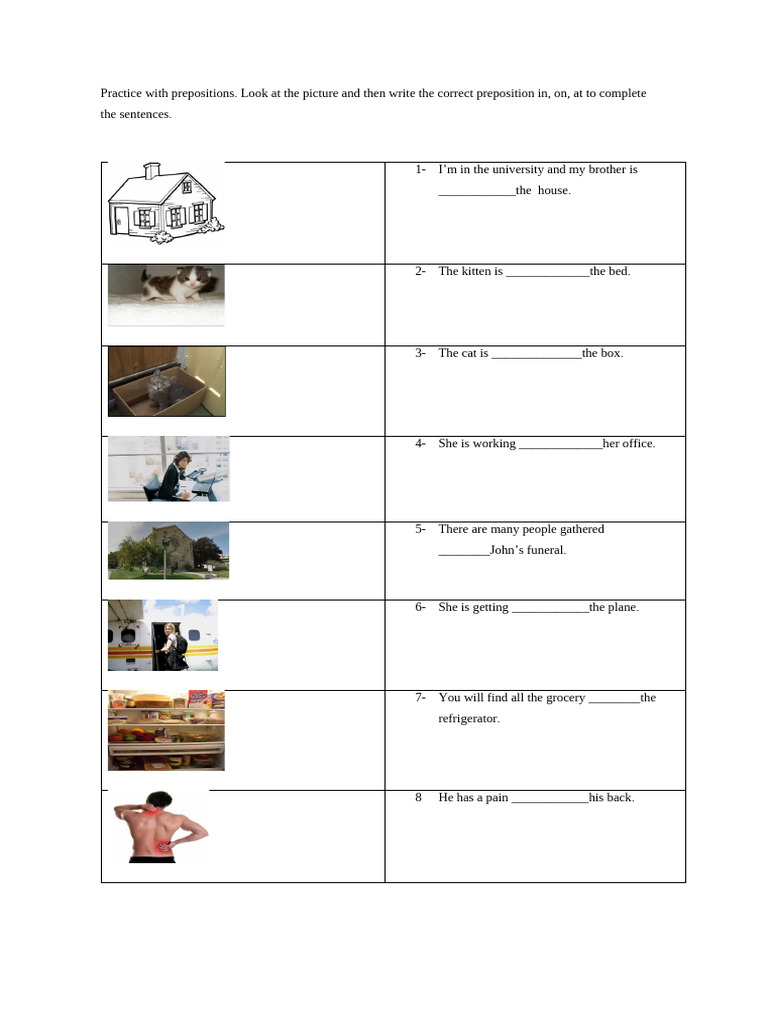 Practice with prepositions. Look at the picture and then write the correct preposition in, on, at to complete the sentences.

| | |
|---|---|
| | 1- I'm in the university and my brother is ____________the house. |
| | 2- The kitten is _____________the bed. |
| | 3- The cat is ______________the box. |
| | 4- She is working _____________her office. |
| | 5- There are many people gathered ________John's funeral. |
| | 6- She is getting ____________the plane. |
| | 7- You will find all the grocery ________the refrigerator. |
| | 8 He has a pain ____________his back. |