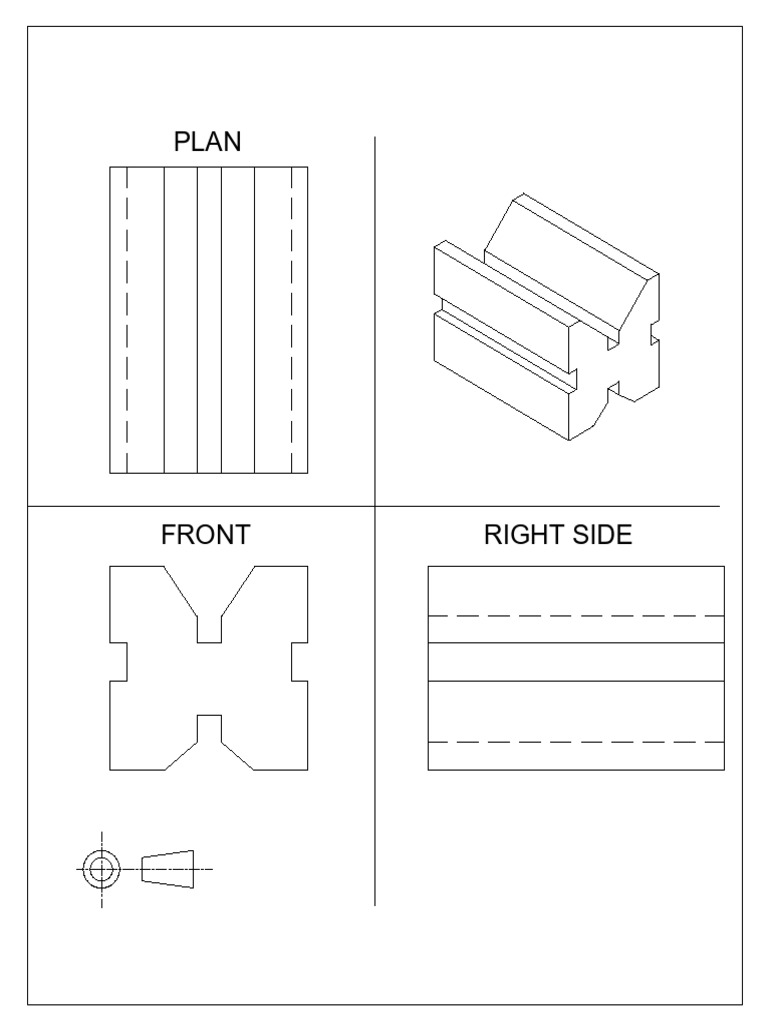 PLAN

FRONT

RIGHT SIDE