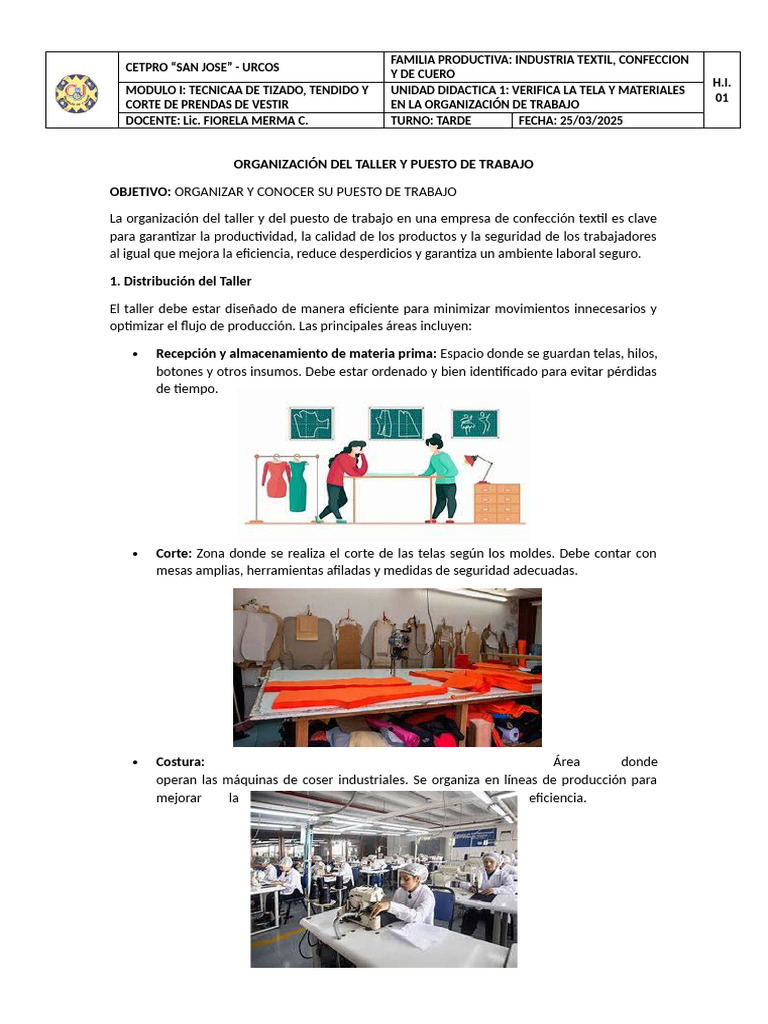 | | CETPRO "SAN JOSE" - URCOS | FAMILIA PRODUCTIVA: INDUSTRIA TEXTIL, CONFECCION Y DE CUERO | | H.I. 01 |
|---|---|---|---|---|
| | MODULO I: TECNICAA DE TIZADO, TENDIDO Y CORTE DE PRENDAS DE VESTIR | UNIDAD DIDACTICA 1: VERIFICA LA TELA Y MATERIALES EN LA ORGANIZACIÓN DE TRABAJO | | |
| | DOCENTE: Lic. FIORELA MERMA C. | TURNO: TARDE | FECHA: 25/03/2025 | |

ORGANIZACIÓN DEL TALLER Y PUESTO DE TRABAJO

OBJETIVO: ORGANIZAR Y CONOCER SU PUESTO DE TRABAJO

La organización del taller y del puesto de trabajo en una empresa de confección textil es clave para garantizar la productividad, la calidad de los productos y la seguridad de los trabajadores al igual que mejora la eficiencia, reduce desperdicios y garantiza un ambiente laboral seguro.

1. Distribución del Taller

El taller debe estar diseñado de manera eficiente para minimizar movimientos innecesarios y optimizar el flujo de producción. Las principales áreas incluyen:

• Recepción y almacenamiento de materia prima: Espacio donde se guardan telas, hilos, botones y otros insumos. Debe estar ordenado y bien identificado para evitar pérdidas de tiempo.

• Corte: Zona donde se realiza el corte de las telas según los moldes. Debe contar con mesas amplias, herramientas afiladas y medidas de seguridad adecuadas.

• Costura: Área donde operan las máquinas de coser industriales. Se organiza en líneas de producción para mejorar la eficiencia.