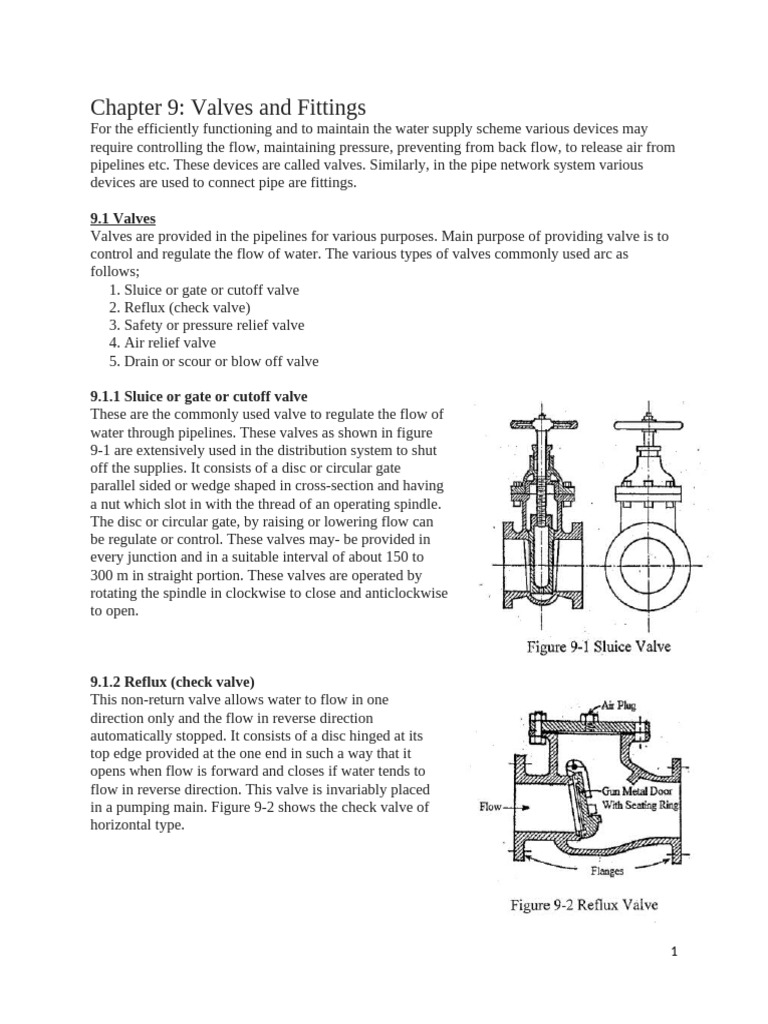 Chapter 9: Valves and Fittings

For the efficiently functioning and to maintain the water supply scheme various devices may require controlling the flow, maintaining pressure, preventing from back flow, to release air from pipelines etc. These devices are called valves. Similarly, in the pipe network system various devices are used to connect pipe are fittings.

9.1 Valves

Valves are provided in the pipelines for various purposes. Main purpose of providing valve is to control and regulate the flow of water. The various types of valves commonly used arc as follows;

1. Sluice or gate or cutoff valve
2. Reflux (check valve)
3. Safety or pressure relief valve
4. Air relief valve
5. Drain or scour or blow off valve

9.1.1 Sluice or gate or cutoff valve

These are the commonly used valve to regulate the flow of water through pipelines. These valves as shown in figure 9-1 are extensively used in the distribution system to shut off the supplies. It consists of a disc or circular gate parallel sided or wedge shaped in cross-section and having a nut which slot in with the thread of an operating spindle. The disc or circular gate, by raising or lowering flow can be regulate or control. These valves may- be provided in every junction and in a suitable interval of about 150 to 300 m in straight portion. These valves are operated by rotating the spindle in clockwise to close and anticlockwise to open.

Figure 9-1 Sluice Valve

9.1.2 Reflux (check valve)

This non-return valve allows water to flow in one direction only and the flow in reverse direction automatically stopped. It consists of a disc hinged at its top edge provided at the one end in such a way that it opens when flow is forward and closes if water tends to flow in reverse direction. This valve is invariably placed in a pumping main. Figure 9-2 shows the check valve of horizontal type.

Air Plug
Gun Metal Door With Seating Ring
Flow
Flanges

Figure 9-2 Reflux Valve

1