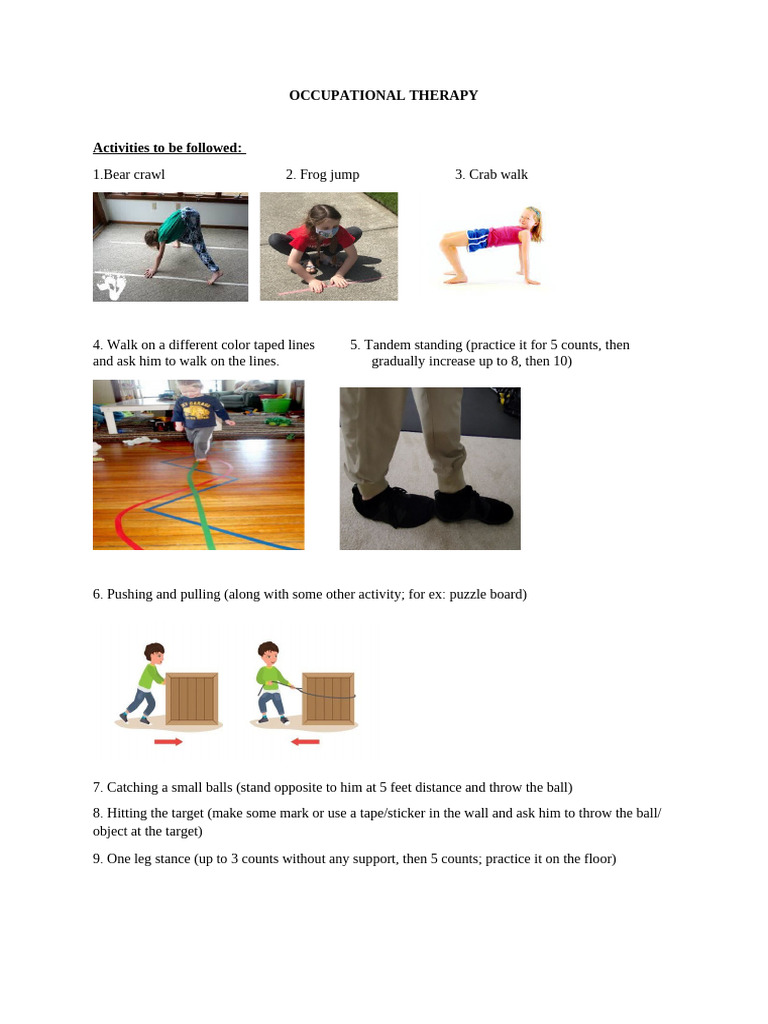 OCCUPATIONAL THERAPY

Activities to be followed:

1.Bear crawl

2. Frog jump

3. Crab walk

4. Walk on a different color taped lines and ask him to walk on the lines.

5. Tandem standing (practice it for 5 counts, then gradually increase up to 8, then 10)

6. Pushing and pulling (along with some other activity; for ex: puzzle board)

7. Catching a small balls (stand opposite to him at 5 feet distance and throw the ball)

8. Hitting the target (make some mark or use a tape/sticker in the wall and ask him to throw the ball/ object at the target)

9. One leg stance (up to 3 counts without any support, then 5 counts; practice it on the floor)