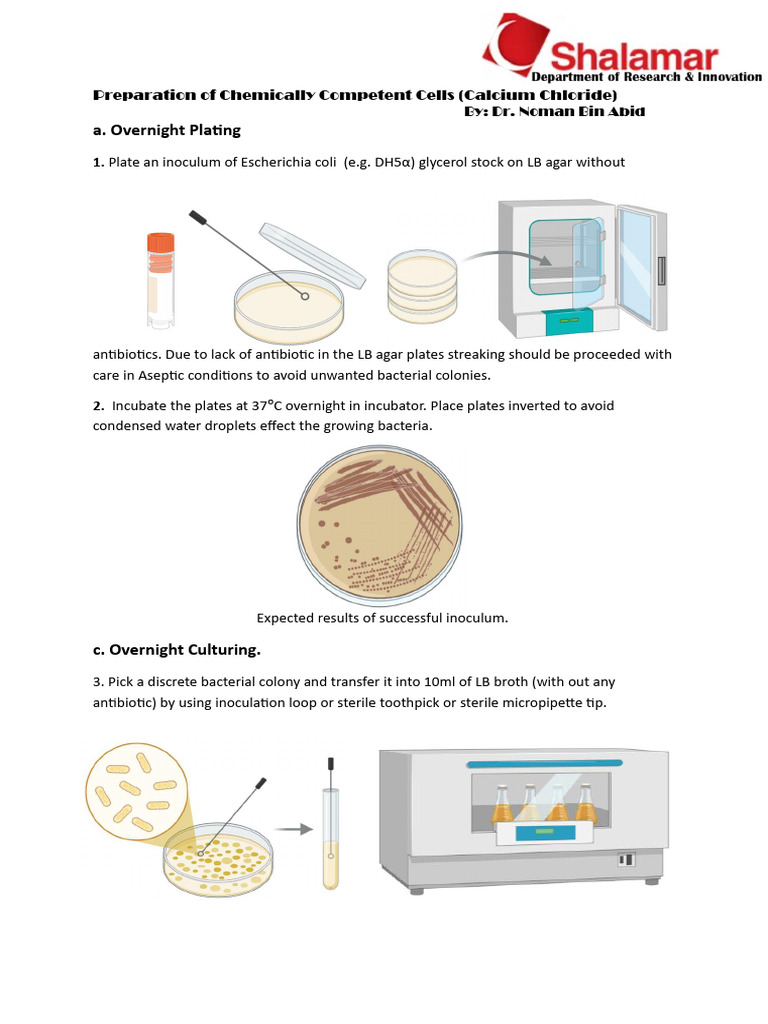 Shalamar
Department of Research & Innovation

Preparation of Chemically Competent Cells (Calcium Chloride)
By: Dr. Noman Bin Abid

a. Overnight Plating

1. Plate an inoculum of Escherichia coli (e.g. DH5α) glycerol stock on LB agar without

antibiotics. Due to lack of antibiotic in the LB agar plates streaking should be proceeded with care in Aseptic conditions to avoid unwanted bacterial colonies.

2. Incubate the plates at 37°C overnight in incubator. Place plates inverted to avoid condensed water droplets effect the growing bacteria.

Expected results of successful inoculum.

c. Overnight Culturing.

3. Pick a discrete bacterial colony and transfer it into 10ml of LB broth (with out any antibiotic) by using inoculation loop or sterile toothpick or sterile micropipette tip.