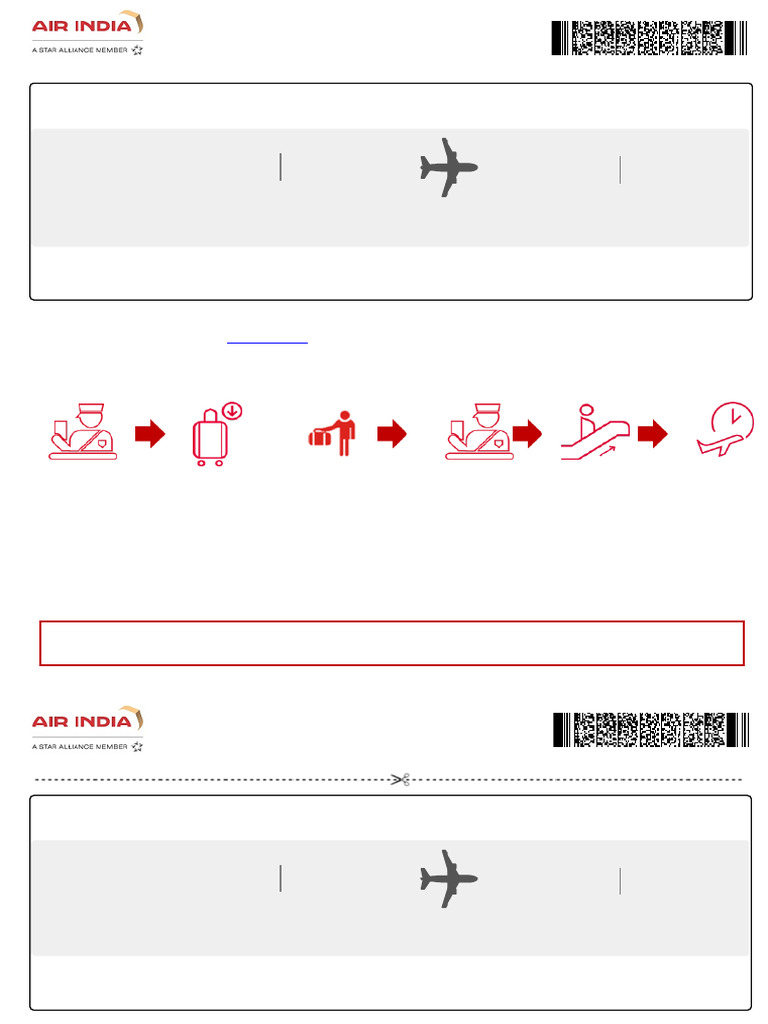 AIR INDIA
A STAR ALLIANCE MEMBER

AIR INDIA
A STAR ALLIANCE MEMBER