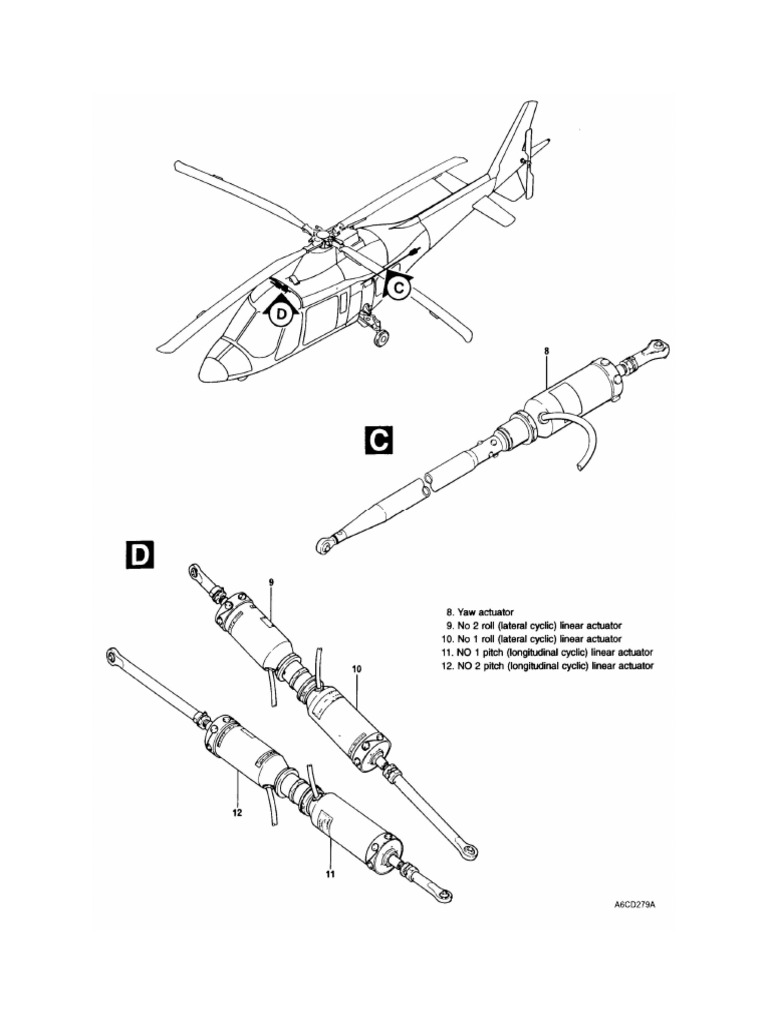 D

C

8

C

D

9

10

12

11

8. Yaw actuator
9. No 2 roll (lateral cyclic) linear actuator
10. No 1 roll (lateral cyclic) linear actuator
11. NO 1 pitch (longitudinal cyclic) linear actuator
12. NO 2 pitch (longitudinal cyclic) linear actuator

A6CD279A