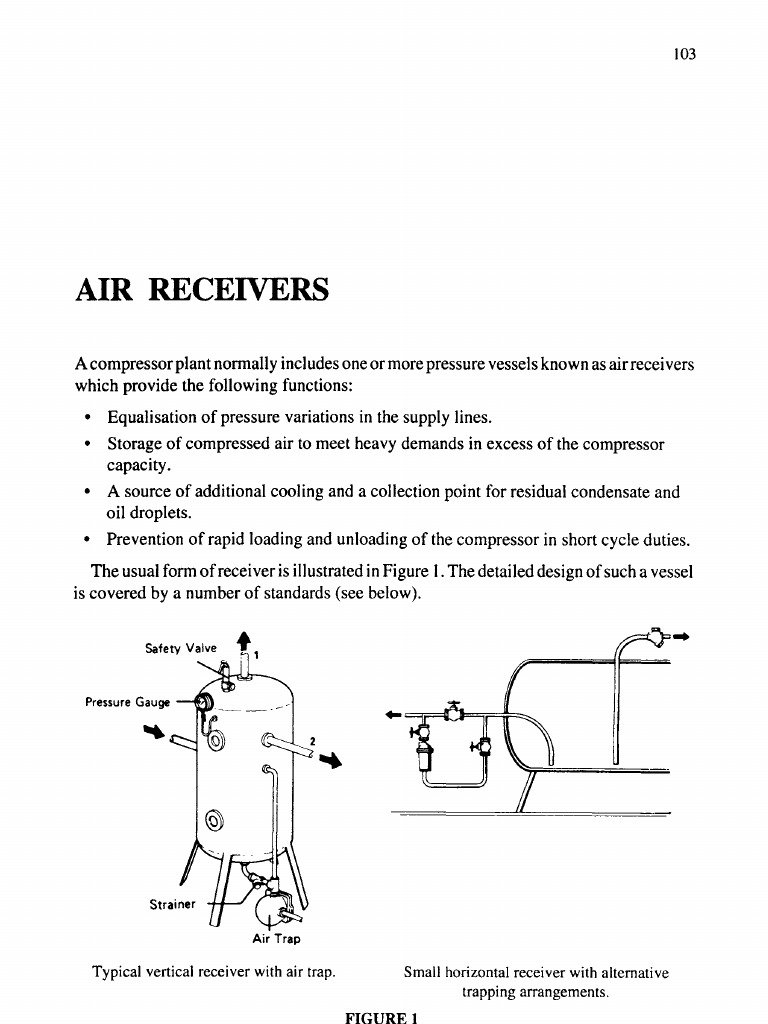 103

AIR RECEIVERS

A compressor plant normally includes one or more pressure vessels known as air receivers which provide the following functions:

• Equalisation of pressure variations in the supply lines.

• Storage of compressed air to meet heavy demands in excess of the compressor capacity.

• A source of additional cooling and a collection point for residual condensate and oil droplets.

• Prevention of rapid loading and unloading of the compressor in short cycle duties.

The usual form of receiver is illustrated in Figure 1. The detailed design of such a vessel is covered by a number of standards (see below).

Safety Valve

1

Pressure Gauge

2

Strainer

Air Trap

Typical vertical receiver with air trap.

Small horizontal receiver with alternative trapping arrangements.

FIGURE 1