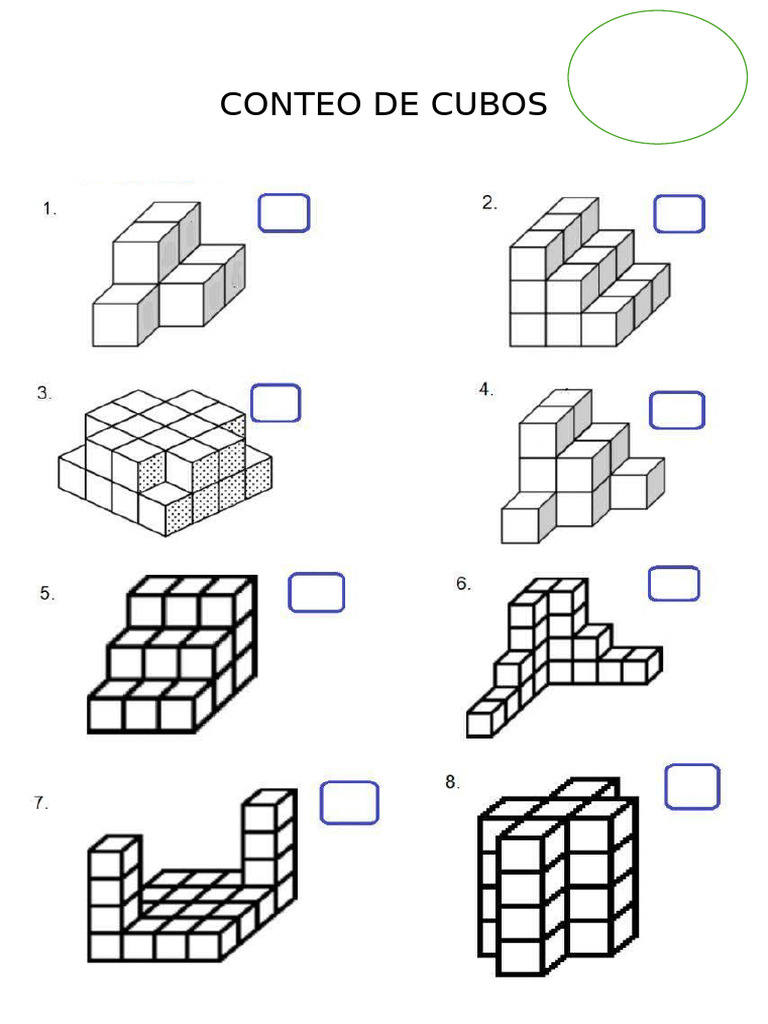 CONTEO DE CUBOS

1.

2.

3.

4.

5.

6.

7.

8.