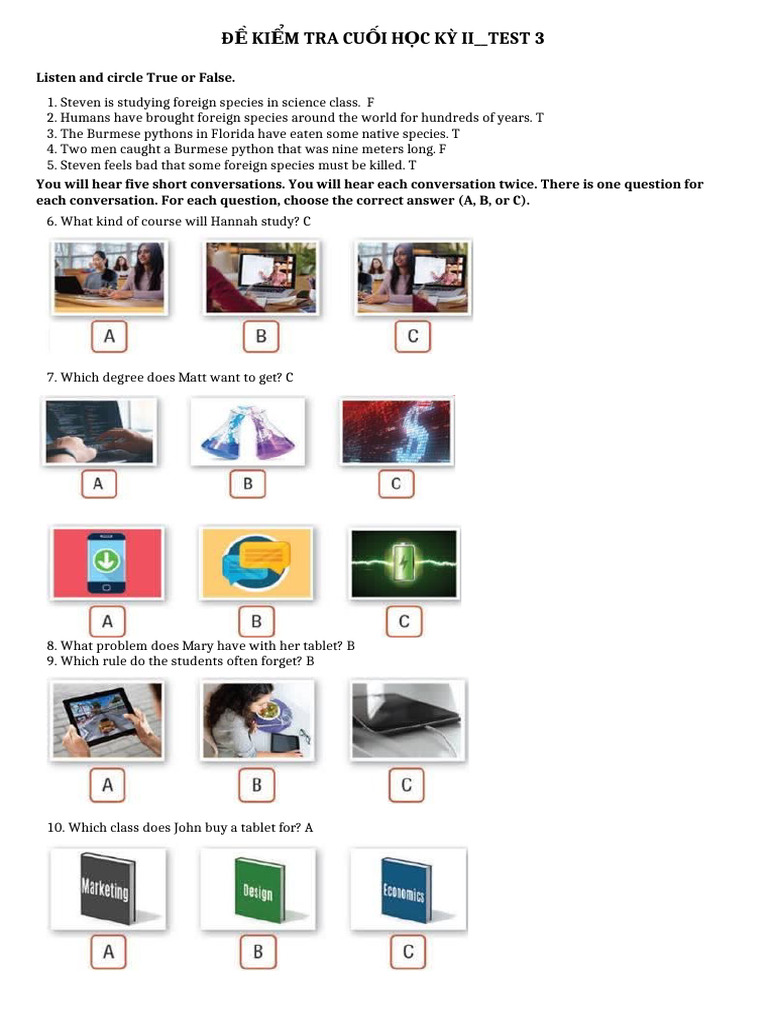 ĐỀ KIỂM TRA CUỐI HỌC KỲ II_TEST 3

Listen and circle True or False.

1. Steven is studying foreign species in science class. F
2. Humans have brought foreign species around the world for hundreds of years. T
3. The Burmese pythons in Florida have eaten some native species. T
4. Two men caught a Burmese python that was nine meters long. F
5. Steven feels bad that some foreign species must be killed. T

You will hear five short conversations. You will hear each conversation twice. There is one question for each conversation. For each question, choose the correct answer (A, B, or C).

6. What kind of course will Hannah study? C

A B C

7. Which degree does Matt want to get? C

A B C

A B C

8. What problem does Mary have with her tablet? B
9. Which rule do the students often forget? B

A B C

10. Which class does John buy a tablet for? A

Marketing Design Economics

A B C