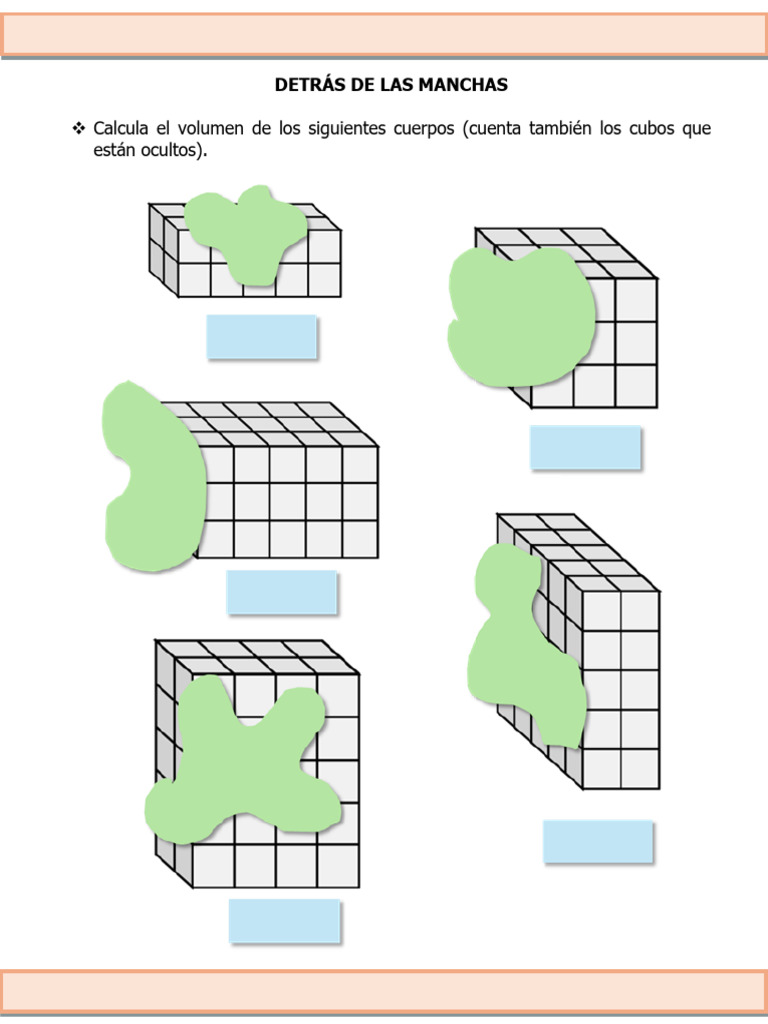 DETRÁS DE LAS MANCHAS

❖ Calcula el volumen de los siguientes cuerpos (cuenta también los cubos que están ocultos).