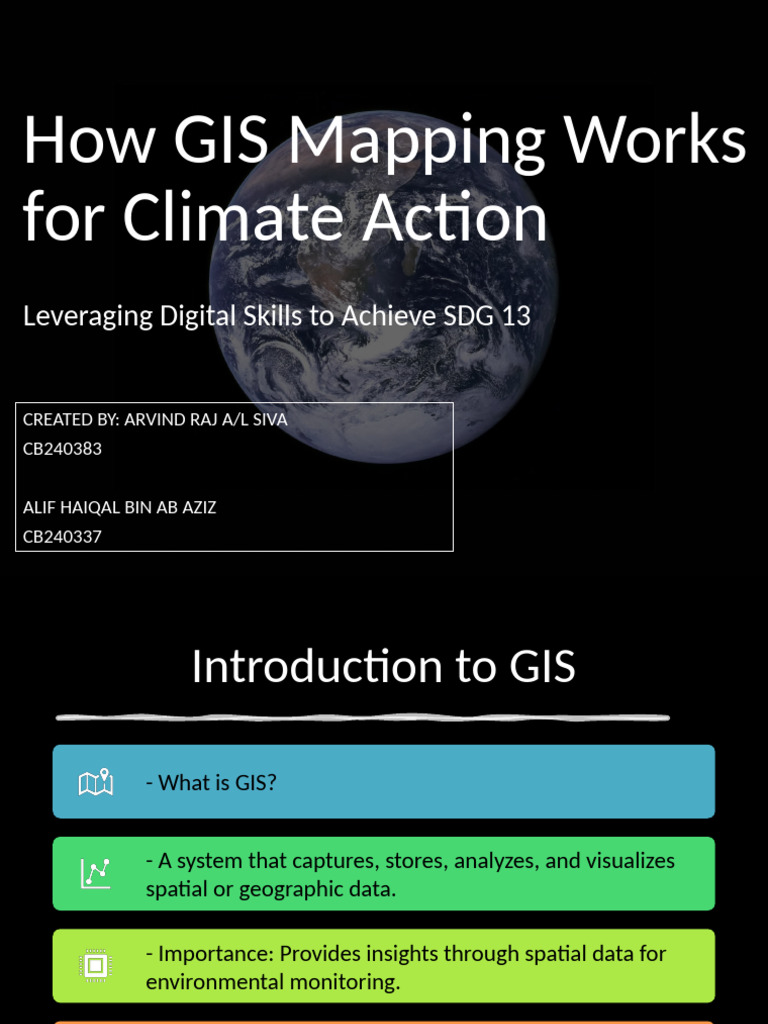 How GIS Mapping Works for Climate Action

Leveraging Digital Skills to Achieve SDG 13

CREATED BY: ARVIND RAJ A/L SIVA
CB240383

ALIF HAIQAL BIN AB AZIZ
CB240337

Introduction to GIS

- What is GIS?

- A system that captures, stores, analyzes, and visualizes spatial or geographic data.

- Importance: Provides insights through spatial data for environmental monitoring.