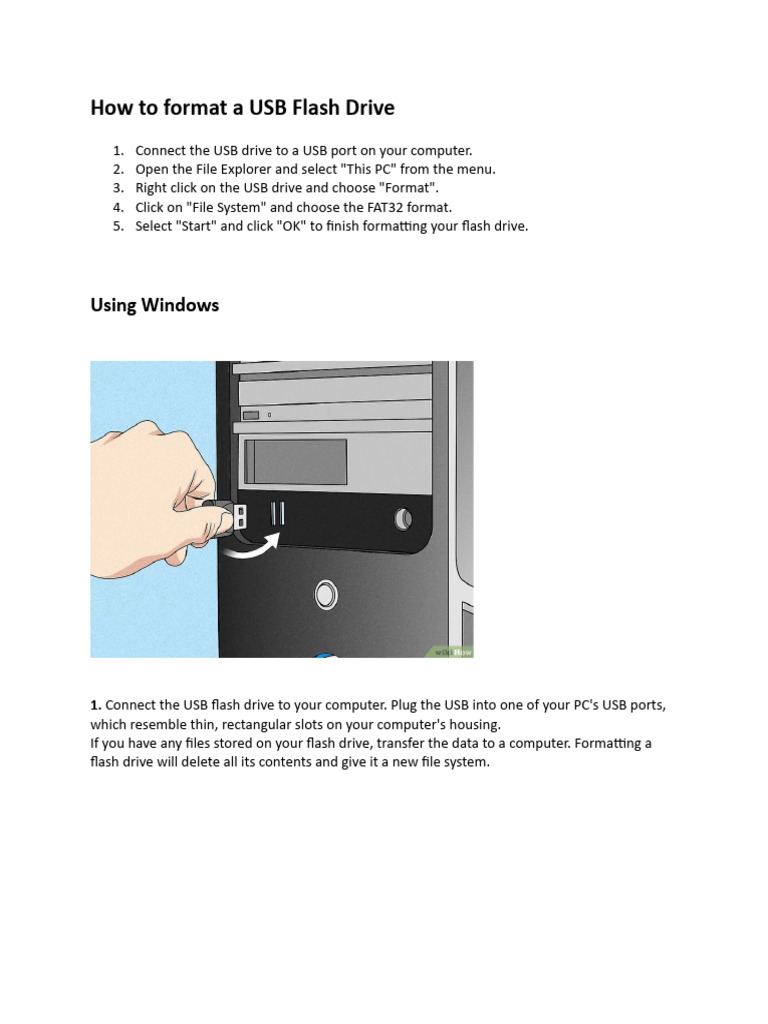 How to format a USB Flash Drive

1. Connect the USB drive to a USB port on your computer.
2. Open the File Explorer and select "This PC" from the menu.
3. Right click on the USB drive and choose "Format".
4. Click on "File System" and choose the FAT32 format.
5. Select "Start" and click "OK" to finish formatting your flash drive.

Using Windows

wikiHow

1. Connect the USB flash drive to your computer. Plug the USB into one of your PC's USB ports, which resemble thin, rectangular slots on your computer's housing.
If you have any files stored on your flash drive, transfer the data to a computer. Formatting a flash drive will delete all its contents and give it a new file system.