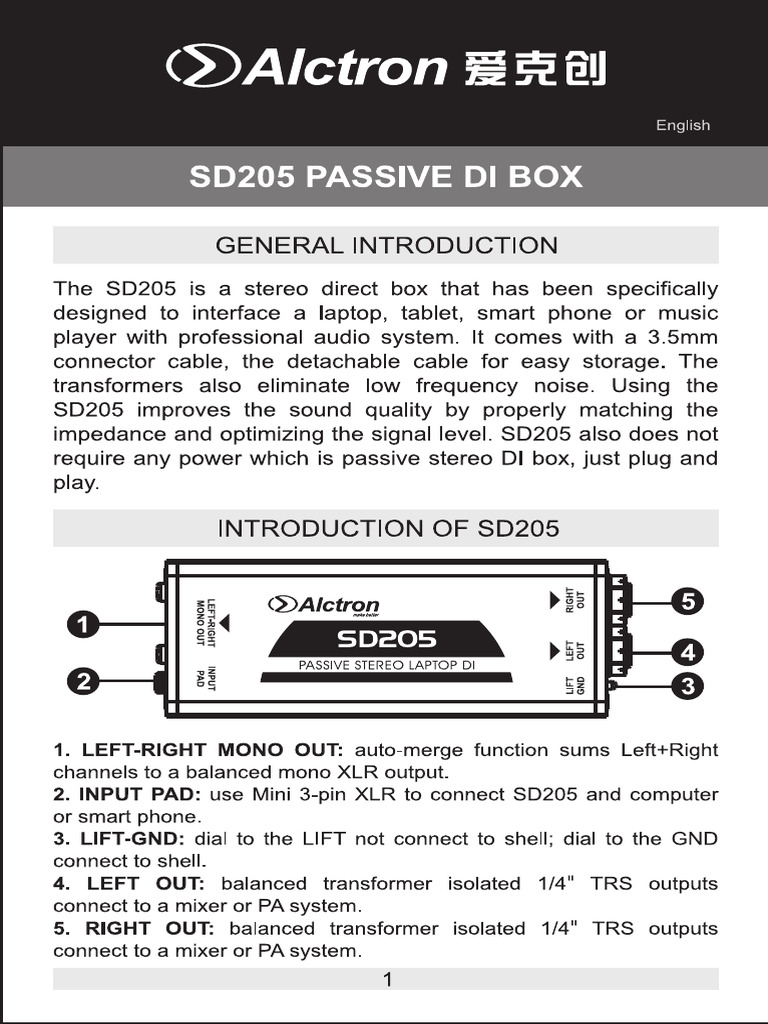 Alctron 爱克创

English

SD205 PASSIVE DI BOX

GENERAL INTRODUCTION

The SD205 is a stereo direct box that has been specifically designed to interface a laptop, tablet, smart phone or music player with professional audio system. It comes with a 3.5mm connector cable, the detachable cable for easy storage. The transformers also eliminate low frequency noise. Using the SD205 improves the sound quality by properly matching the impedance and optimizing the signal level. SD205 also does not require any power which is passive stereo DI box, just plug and play.

INTRODUCTION OF SD205

1
2
LEFT-RIGHT MONO OUT
INPUT PAD
Alctron
SD205
PASSIVE STEREO LAPTOP DI
RIGHT OUT
LEFT OUT
LIFT GND
5
4
3

1. LEFT-RIGHT MONO OUT: auto-merge function sums Left+Right channels to a balanced mono XLR output.
2. INPUT PAD: use Mini 3-pin XLR to connect SD205 and computer or smart phone.
3. LIFT-GND: dial to the LIFT not connect to shell; dial to the GND connect to shell.
4. LEFT OUT: balanced transformer isolated 1/4" TRS outputs connect to a mixer or PA system.
5. RIGHT OUT: balanced transformer isolated 1/4" TRS outputs connect to a mixer or PA system.

1