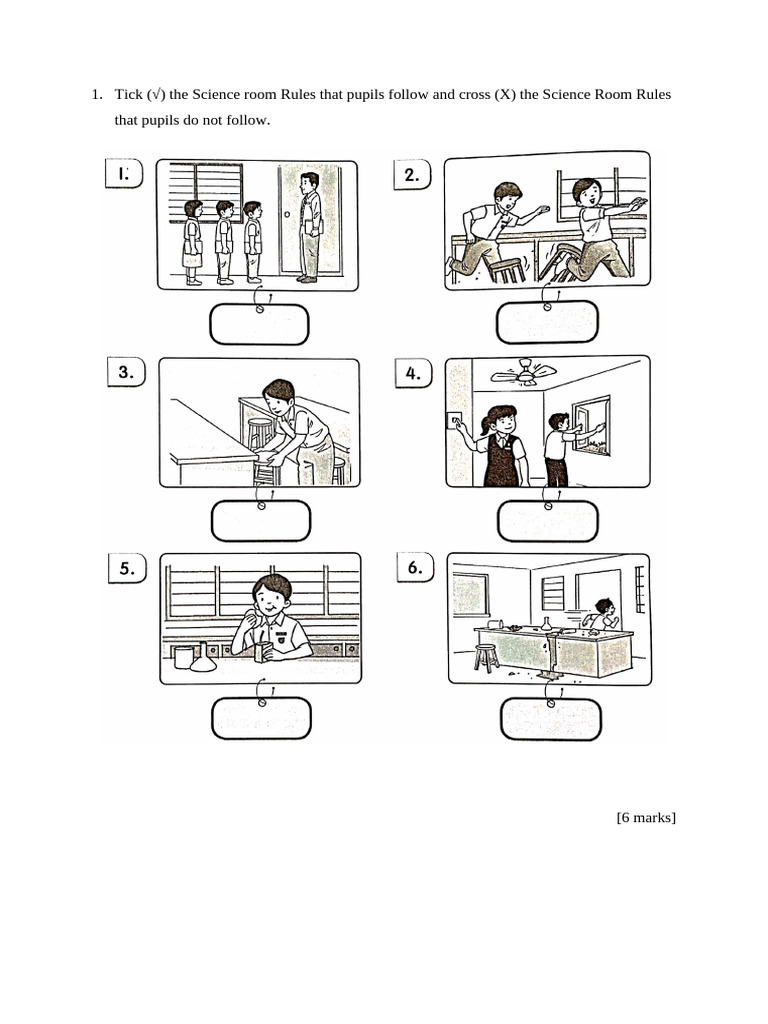 1. Tick (√) the Science room Rules that pupils follow and cross (X) the Science Room Rules that pupils do not follow.

1.

2.

3.

4.

5.

6.

[6 marks]