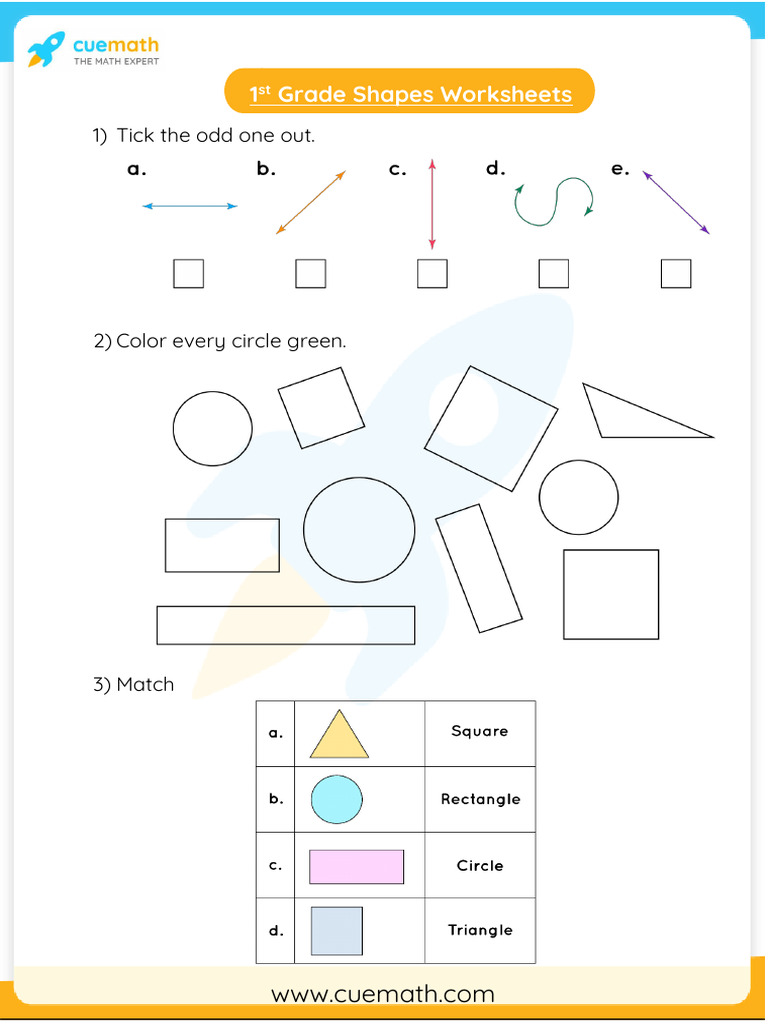 cuemath
THE MATH EXPERT

1st Grade Shapes Worksheets

1) Tick the odd one out.

a. b. c. d. e.

2) Color every circle green.

3) Match

| a. |  | Square |
|---|---|---|
| b. |  | Rectangle |
| c. |  | Circle |
| d. |  | Triangle |

www.cuemath.com