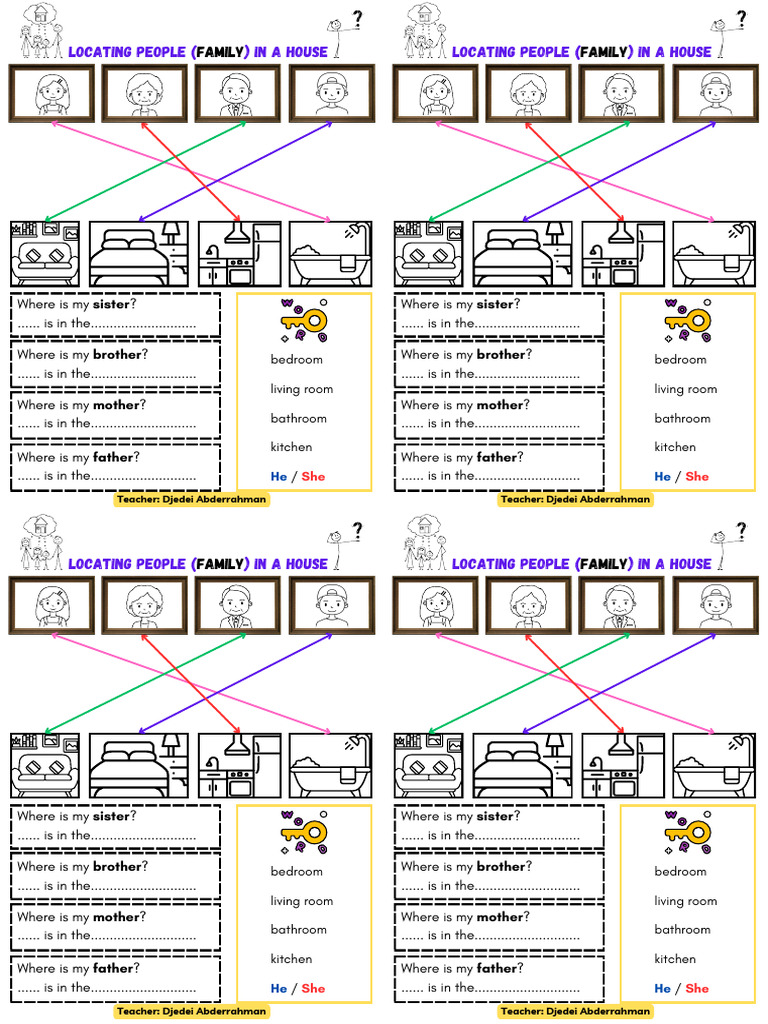 LOCATING PEOPLE (FAMILY) IN A HOUSE

Where is my sister?
...... is in the............................

Where is my brother?
...... is in the............................

Where is my mother?
...... is in the............................

Where is my father?
...... is in the............................

WORD

bedroom
living room
bathroom
kitchen
He / She

Teacher: Djedei Abderrahman

LOCATING PEOPLE (FAMILY) IN A HOUSE

Where is my sister?
...... is in the............................

Where is my brother?
...... is in the............................

Where is my mother?
...... is in the............................

Where is my father?
...... is in the............................

WORD

bedroom
living room
bathroom
kitchen
He / She

Teacher: Djedei Abderrahman

LOCATING PEOPLE (FAMILY) IN A HOUSE

Where is my sister?
...... is in the............................

Where is my brother?
...... is in the............................

Where is my mother?
...... is in the............................

Where is my father?
...... is in the............................

WORD

bedroom
living room
bathroom
kitchen
He / She

Teacher: Djedei Abderrahman

LOCATING PEOPLE (FAMILY) IN A HOUSE

Where is my sister?
...... is in the............................

Where is my brother?
...... is in the............................

Where is my mother?
...... is in the............................

Where is my father?
...... is in the............................

WORD

bedroom
living room
bathroom
kitchen
He / She

Teacher: Djedei Abderrahman