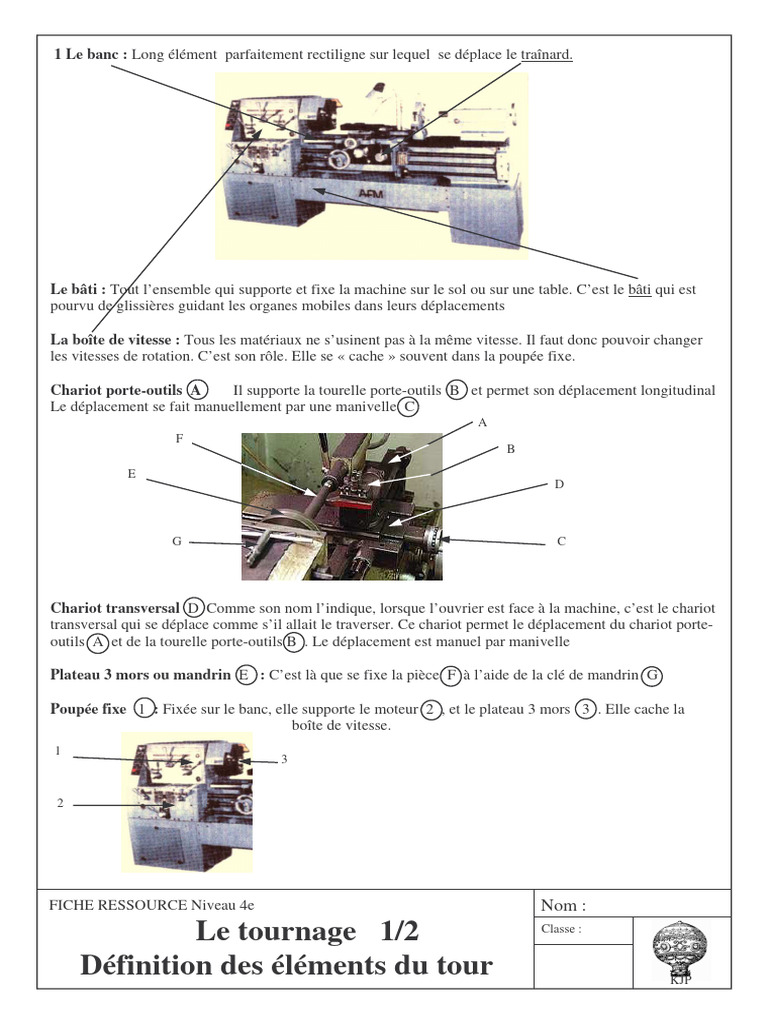 1 Le banc : Long élément parfaitement rectiligne sur lequel se déplace le traînard.

AFM

Le bâti : Tout l'ensemble qui supporte et fixe la machine sur le sol ou sur une table. C'est le bâti qui est pourvu de glissières guidant les organes mobiles dans leurs déplacements

La boîte de vitesse : Tous les matériaux ne s'usinent pas à la même vitesse. Il faut donc pouvoir changer les vitesses de rotation. C'est son rôle. Elle se « cache » souvent dans la poupée fixe.

Chariot porte-outils A Il supporte la tourelle porte-outils B et permet son déplacement longitudinal Le déplacement se fait manuellement par une manivelle C

A
F
B
E
D
G
C

Chariot transversal D Comme son nom l'indique, lorsque l'ouvrier est face à la machine, c'est le chariot transversal qui se déplace comme s'il allait le traverser. Ce chariot permet le déplacement du chariot porte-outils A et de la tourelle porte-outils B. Le déplacement est manuel par manivelle

Plateau 3 mors ou mandrin E : C'est là que se fixe la pièce F à l'aide de la clé de mandrin G

Poupée fixe 1 : Fixée sur le banc, elle supporte le moteur 2, et le plateau 3 mors 3. Elle cache la boîte de vitesse.

1
3
2

FICHE RESSOURCE Niveau 4e
Le tournage 1/2
Définition des éléments du tour

Nom :
Classe :
KJP