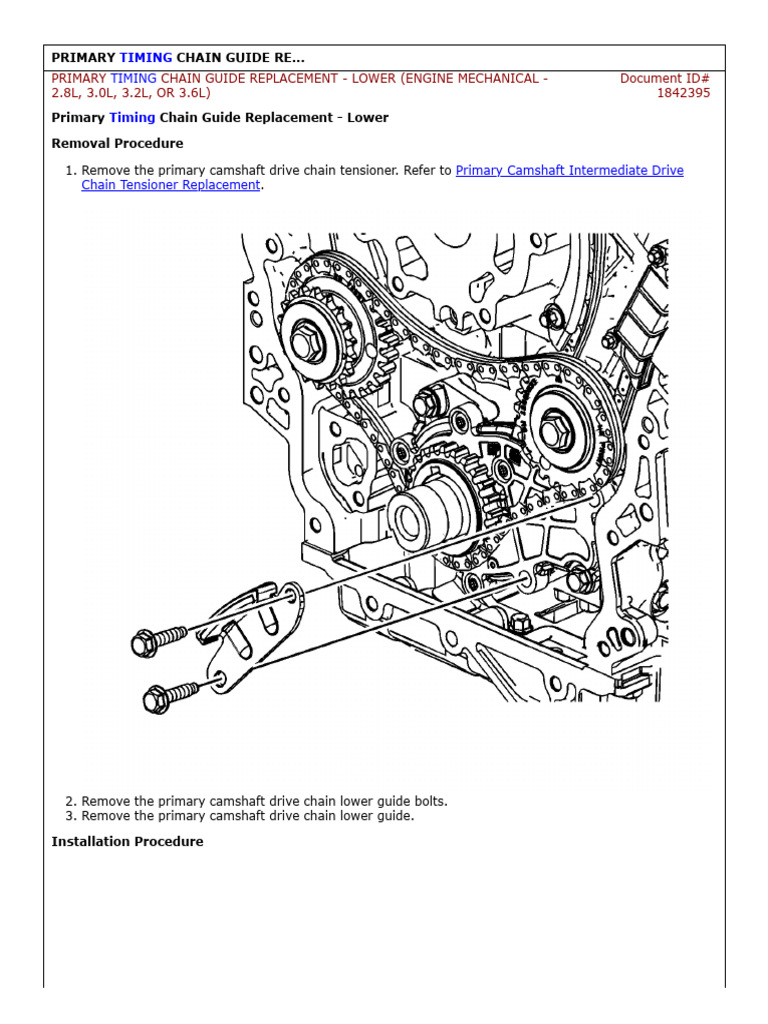 PRIMARY TIMING CHAIN GUIDE RE...

PRIMARY TIMING CHAIN GUIDE REPLACEMENT - LOWER (ENGINE MECHANICAL - 2.8L, 3.0L, 3.2L, OR 3.6L)

Document ID# 1842395

Primary Timing Chain Guide Replacement - Lower

Removal Procedure

1. Remove the primary camshaft drive chain tensioner. Refer to Primary Camshaft Intermediate Drive Chain Tensioner Replacement.

2. Remove the primary camshaft drive chain lower guide bolts.
3. Remove the primary camshaft drive chain lower guide.

Installation Procedure