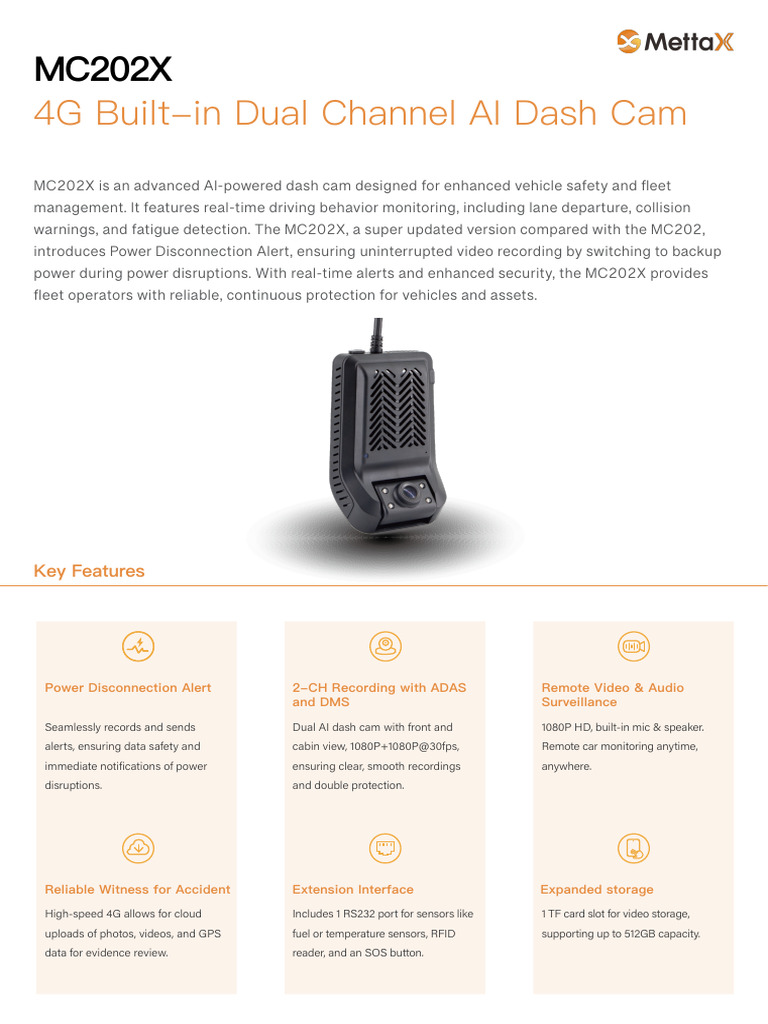 MettaX

MC202X

4G Built–in Dual Channel AI Dash Cam

MC202X is an advanced AI-powered dash cam designed for enhanced vehicle safety and fleet management. It features real-time driving behavior monitoring, including lane departure, collision warnings, and fatigue detection. The MC202X, a super updated version compared with the MC202, introduces Power Disconnection Alert, ensuring uninterrupted video recording by switching to backup power during power disruptions. With real-time alerts and enhanced security, the MC202X provides fleet operators with reliable, continuous protection for vehicles and assets.

Key Features

Power Disconnection Alert

Seamlessly records and sends alerts, ensuring data safety and immediate notifications of power disruptions.

2–CH Recording with ADAS and DMS

Dual AI dash cam with front and cabin view, 1080P+1080P@30fps, ensuring clear, smooth recordings and double protection.

Remote Video & Audio Surveillance

1080P HD, built-in mic & speaker. Remote car monitoring anytime, anywhere.

Reliable Witness for Accident

High-speed 4G allows for cloud uploads of photos, videos, and GPS data for evidence review.

Extension Interface

Includes 1 RS232 port for sensors like fuel or temperature sensors, RFID reader, and an SOS button.

Expanded storage

1 TF card slot for video storage, supporting up to 512GB capacity.