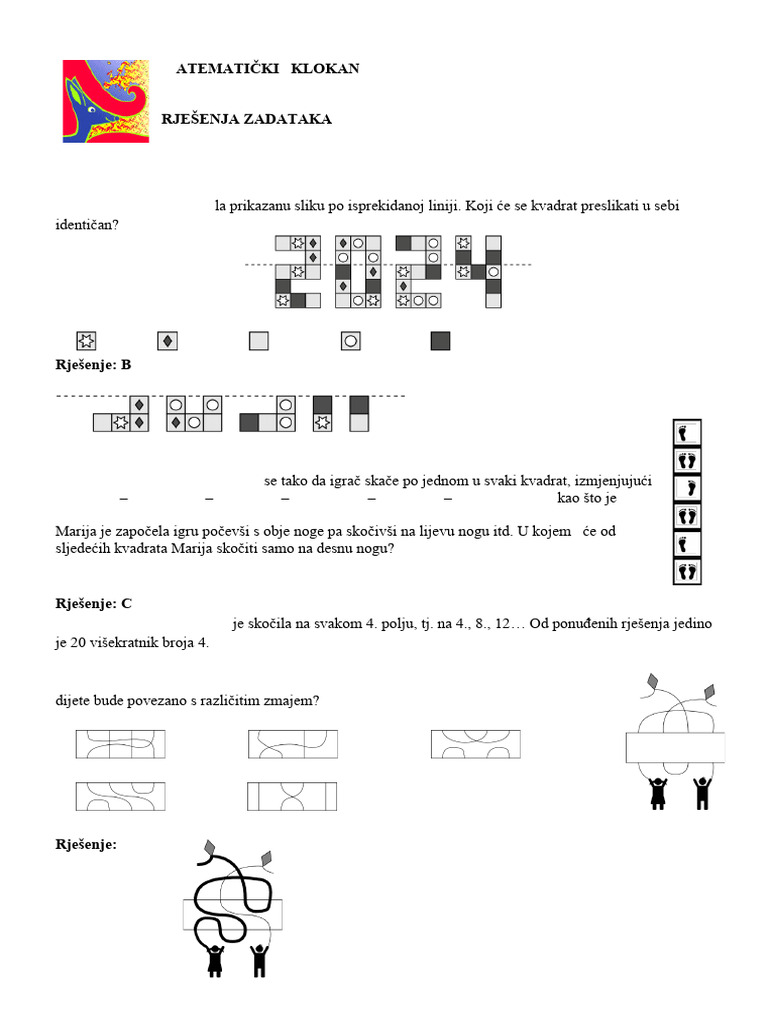 ATEMATIČKI KLOKAN

RJEŠENJA ZADATAKA

la prikazanu sliku po isprekidanoj liniji. Koji će se kvadrat preslikati u sebi identičan?

Rješenje: B

se tako da igrač skače po jednom u svaki kvadrat, izmjenjujući – – – – – kao što je

Marija je započela igru počevši s obje noge pa skočivši na lijevu nogu itd. U kojem će od sljedećih kvadrata Marija skočiti samo na desnu nogu?

Rješenje: C

je skočila na svakom 4. polju, tj. na 4., 8., 12… Od ponuđenih rješenja jedino je 20 višekratnik broja 4.

dijete bude povezano s različitim zmajem?

Rješenje: