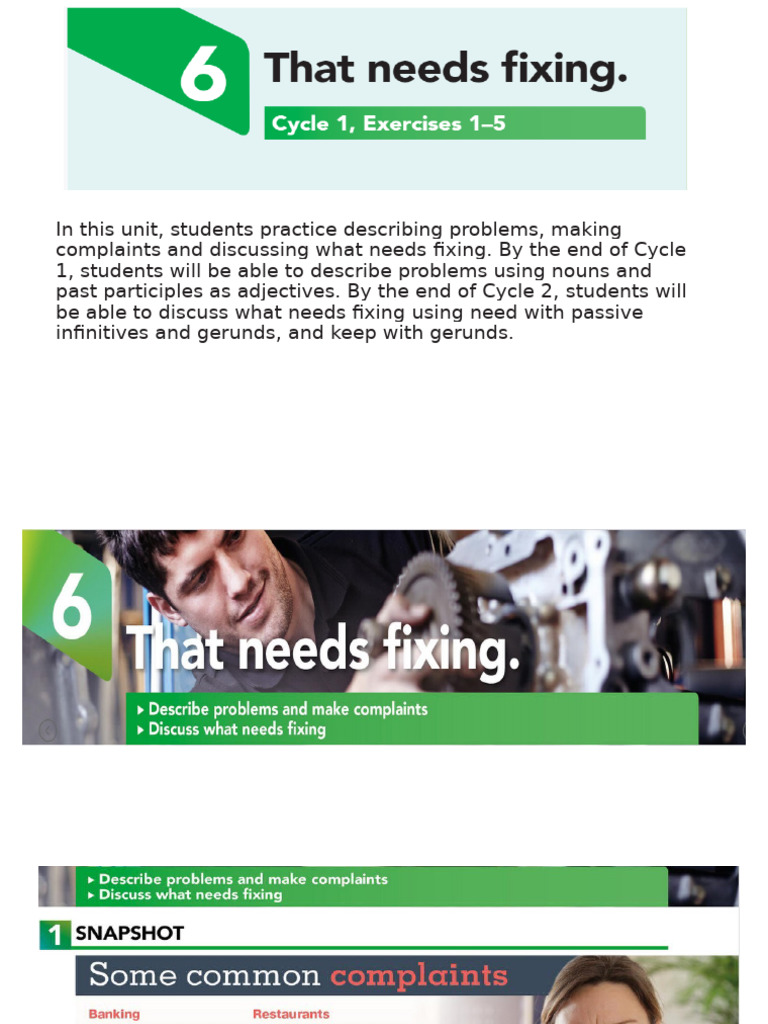 6 That needs fixing.

Cycle 1, Exercises 1–5

In this unit, students practice describing problems, making complaints and discussing what needs fixing. By the end of Cycle 1, students will be able to describe problems using nouns and past participles as adjectives. By the end of Cycle 2, students will be able to discuss what needs fixing using need with passive infinitives and gerunds, and keep with gerunds.

6 That needs fixing.

▸ Describe problems and make complaints
▸ Discuss what needs fixing

▸ Describe problems and make complaints
▸ Discuss what needs fixing

1 SNAPSHOT

Some common complaints

Banking

Restaurants