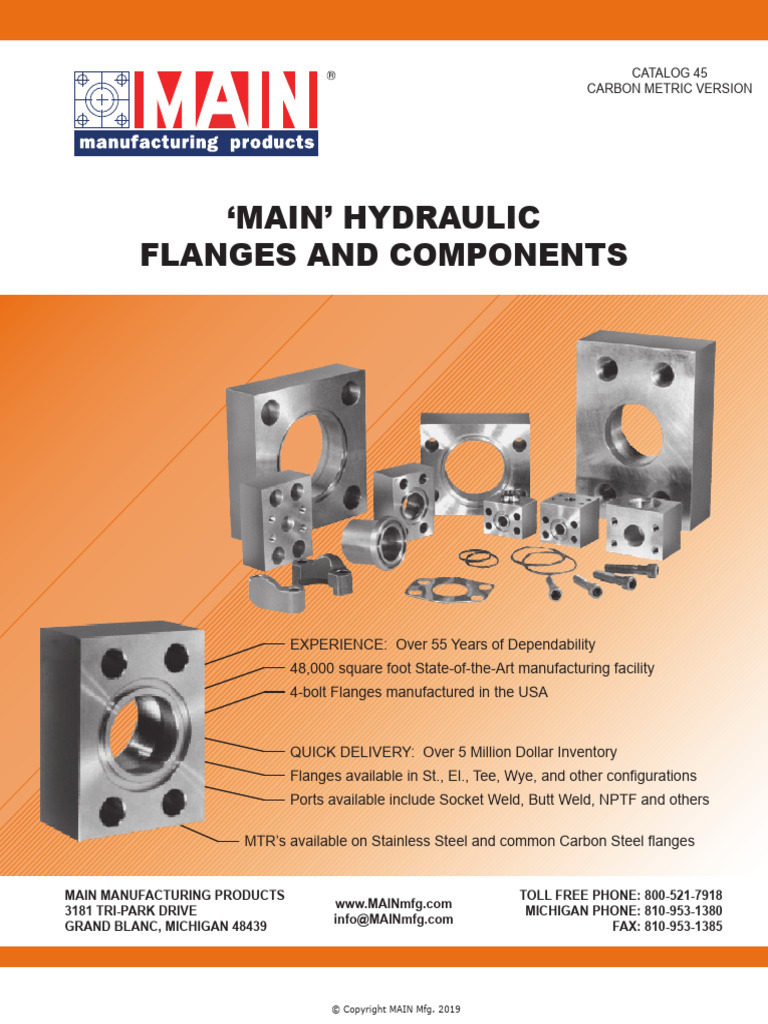 MAIN®
manufacturing products

CATALOG 45
CARBON METRIC VERSION

'MAIN' HYDRAULIC
FLANGES AND COMPONENTS

EXPERIENCE: Over 55 Years of Dependability
48,000 square foot State-of-the-Art manufacturing facility
4-bolt Flanges manufactured in the USA

QUICK DELIVERY: Over 5 Million Dollar Inventory
Flanges available in St., El., Tee, Wye, and other configurations
Ports available include Socket Weld, Butt Weld, NPTF and others

MTR's available on Stainless Steel and common Carbon Steel flanges

MAIN MANUFACTURING PRODUCTS
3181 TRI-PARK DRIVE
GRAND BLANC, MICHIGAN 48439

www.MAINmfg.com
info@MAINmfg.com

TOLL FREE PHONE: 800-521-7918
MICHIGAN PHONE: 810-953-1380
FAX: 810-953-1385

© Copyright MAIN Mfg. 2019