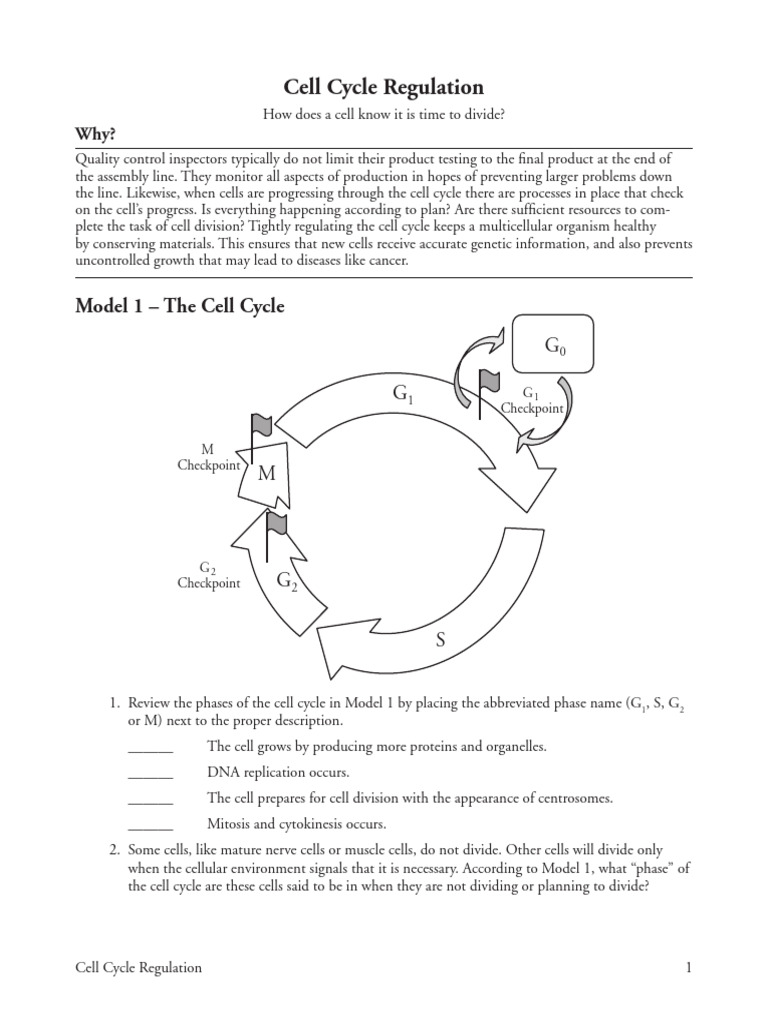 Cell Cycle Regulation

How does a cell know it is time to divide?

Why?

Quality control inspectors typically do not limit their product testing to the final product at the end of the assembly line. They monitor all aspects of production in hopes of preventing larger problems down the line. Likewise, when cells are progressing through the cell cycle there are processes in place that check on the cell's progress. Is everything happening according to plan? Are there sufficient resources to complete the task of cell division? Tightly regulating the cell cycle keeps a multicellular organism healthy by conserving materials. This ensures that new cells receive accurate genetic information, and also prevents uncontrolled growth that may lead to diseases like cancer.

Model 1 – The Cell Cycle

$G_0$

$G_1$

$G_1$ Checkpoint

M Checkpoint

M

$G_2$ Checkpoint

$G_2$

S

1. Review the phases of the cell cycle in Model 1 by placing the abbreviated phase name ($G_1$, S, $G_2$ or M) next to the proper description.

______ The cell grows by producing more proteins and organelles.

______ DNA replication occurs.

______ The cell prepares for cell division with the appearance of centrosomes.

______ Mitosis and cytokinesis occurs.

2. Some cells, like mature nerve cells or muscle cells, do not divide. Other cells will divide only when the cellular environment signals that it is necessary. According to Model 1, what "phase" of the cell cycle are these cells said to be in when they are not dividing or planning to divide?

Cell Cycle Regulation 1