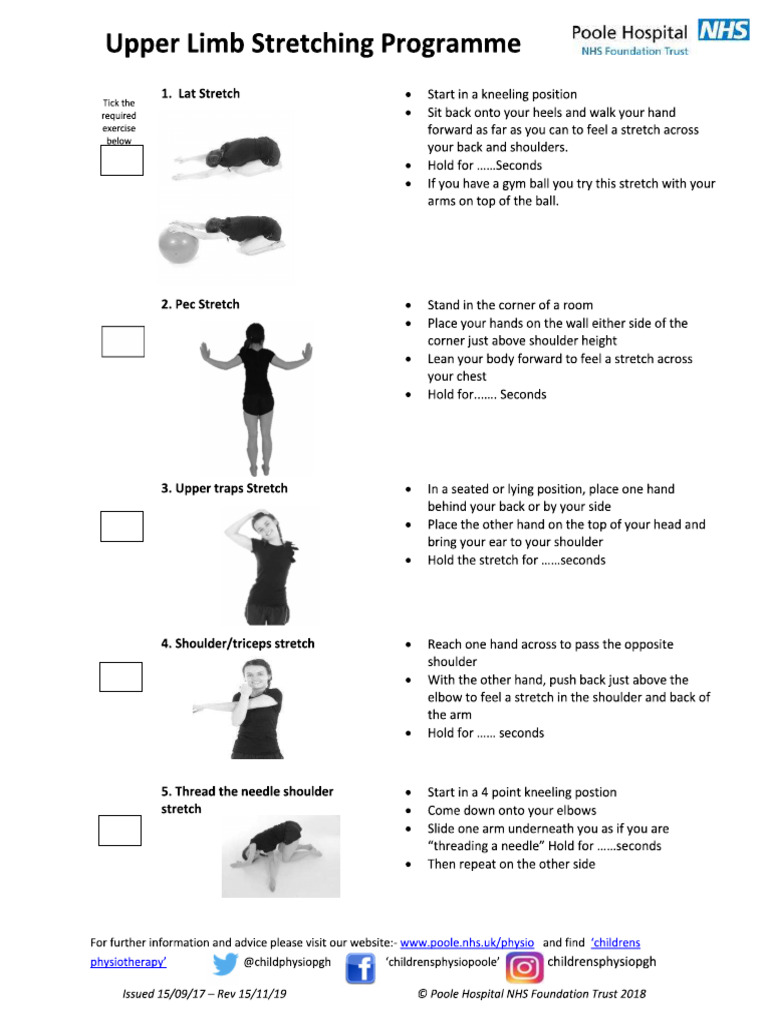 Upper Limb Stretching Programme

Poole Hospital NHS
NHS Foundation Trust

Tick the required exercise below

1. Lat Stretch

- Start in a kneeling position
- Sit back onto your heels and walk your hand forward as far as you can to feel a stretch across your back and shoulders.
- Hold for ……Seconds
- If you have a gym ball you try this stretch with your arms on top of the ball.

2. Pec Stretch

- Stand in the corner of a room
- Place your hands on the wall either side of the corner just above shoulder height
- Lean your body forward to feel a stretch across your chest
- Hold for……. Seconds

3. Upper traps Stretch

- In a seated or lying position, place one hand behind your back or by your side
- Place the other hand on the top of your head and bring your ear to your shoulder
- Hold the stretch for ……seconds

4. Shoulder/triceps stretch

- Reach one hand across to pass the opposite shoulder
- With the other hand, push back just above the elbow to feel a stretch in the shoulder and back of the arm
- Hold for …… seconds

5. Thread the needle shoulder stretch

- Start in a 4 point kneeling postion
- Come down onto your elbows
- Slide one arm underneath you as if you are "threading a needle" Hold for ……seconds
- Then repeat on the other side

For further information and advice please visit our website:- www.poole.nhs.uk/physio and find 'childrens physiotherapy' @childphysiopgh 'childrensphysiopoole' childrensphysiopgh

Issued 15/09/17 – Rev 15/11/19

© Poole Hospital NHS Foundation Trust 2018