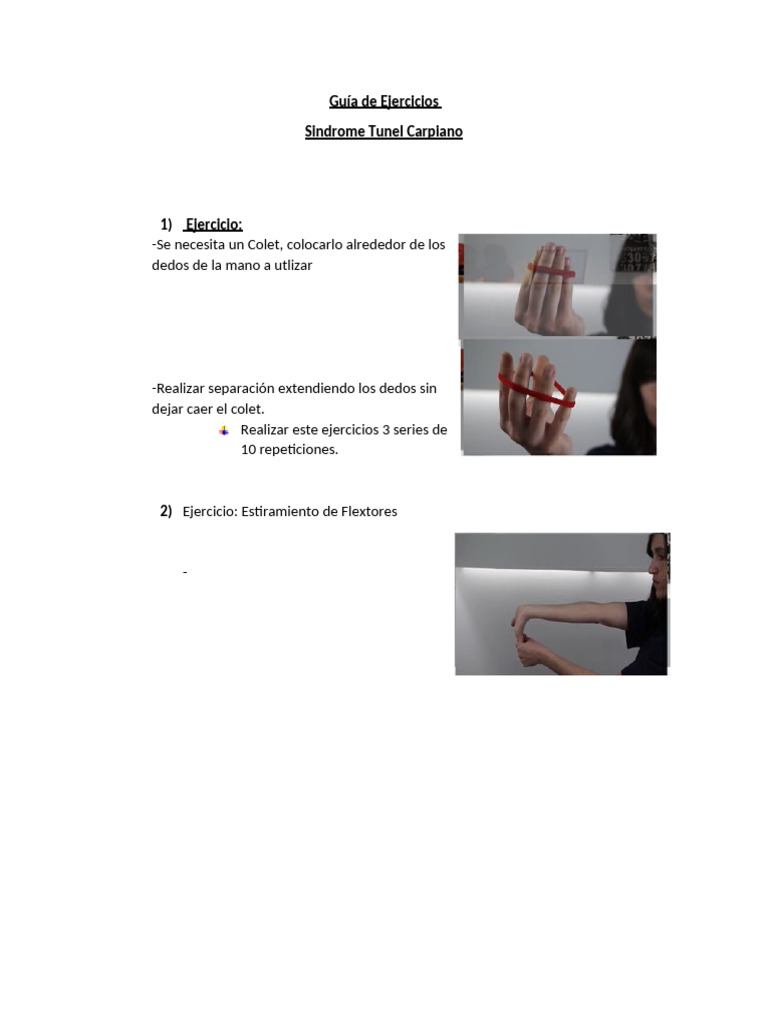 Guía de Ejercicios

Sindrome Tunel Carpiano

1) Ejercicio:

-Se necesita un Colet, colocarlo alrededor de los dedos de la mano a utlizar

-Realizar separación extendiendo los dedos sin dejar caer el colet.

Realizar este ejercicios 3 series de 10 repeticiones.

2) Ejercicio: Estiramiento de Flextores

-