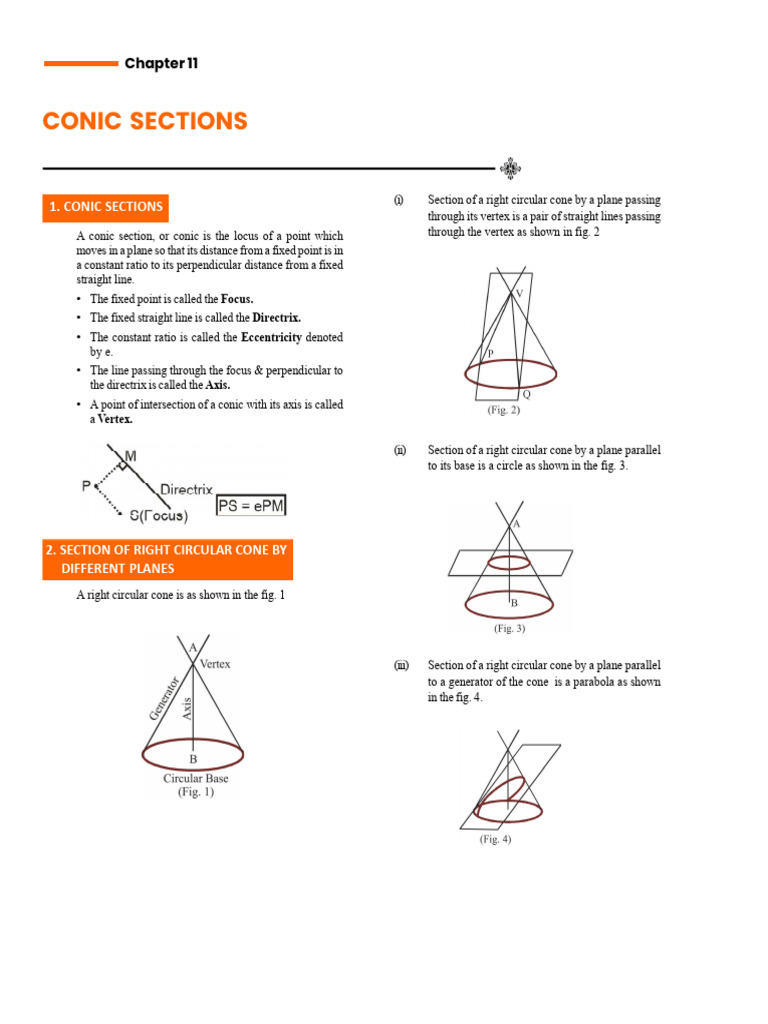 Chapter 11

CONIC SECTIONS

1. CONIC SECTIONS

A conic section, or conic is the locus of a point which moves in a plane so that its distance from a fixed point is in a constant ratio to its perpendicular distance from a fixed straight line.

• The fixed point is called the **Focus.**
• The fixed straight line is called the **Directrix.**
• The constant ratio is called the **Eccentricity** denoted by e.
• The line passing through the focus & perpendicular to the directrix is called the **Axis.**
• A point of intersection of a conic with its axis is called a **Vertex.**

M
P
Directrix
S(Focus)
PS = ePM

2. SECTION OF RIGHT CIRCULAR CONE BY DIFFERENT PLANES

A right circular cone is as shown in the fig. 1

A
Vertex
Generator
Axis
B
Circular Base
(Fig. 1)

(i) Section of a right circular cone by a plane passing through its vertex is a pair of straight lines passing through the vertex as shown in fig. 2

V
P
Q
(Fig. 2)

(ii) Section of a right circular cone by a plane parallel to its base is a circle as shown in the fig. 3.

A
B
(Fig. 3)

(iii) Section of a right circular cone by a plane parallel to a generator of the cone is a parabola as shown in the fig. 4.

(Fig. 4)