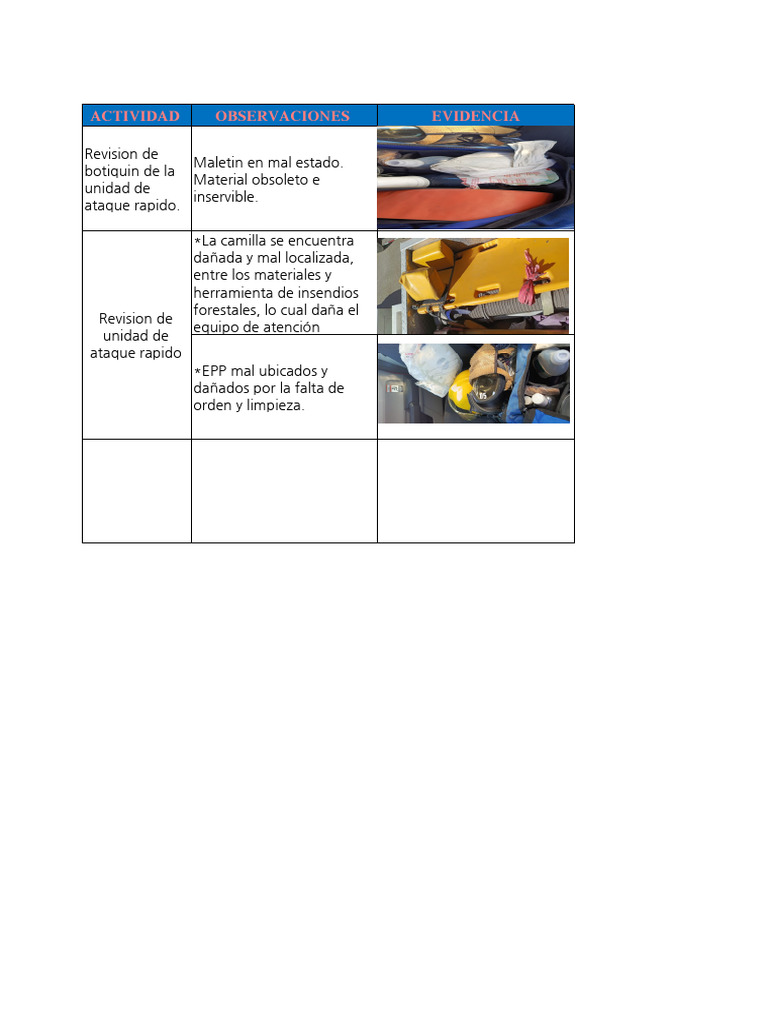 | ACTIVIDAD | OBSERVACIONES | EVIDENCIA |
|---|---|---|
| Revision de botiquin de la unidad de ataque rapido. | Maletin en mal estado. Material obsoleto e inservible. | |
| Revision de unidad de ataque rapido | *La camilla se encuentra dañada y mal localizada, entre los materiales y herramienta de insendios forestales, lo cual daña el equipo de atención | |
| | *EPP mal ubicados y dañados por la falta de orden y limpieza. | |
| | | |