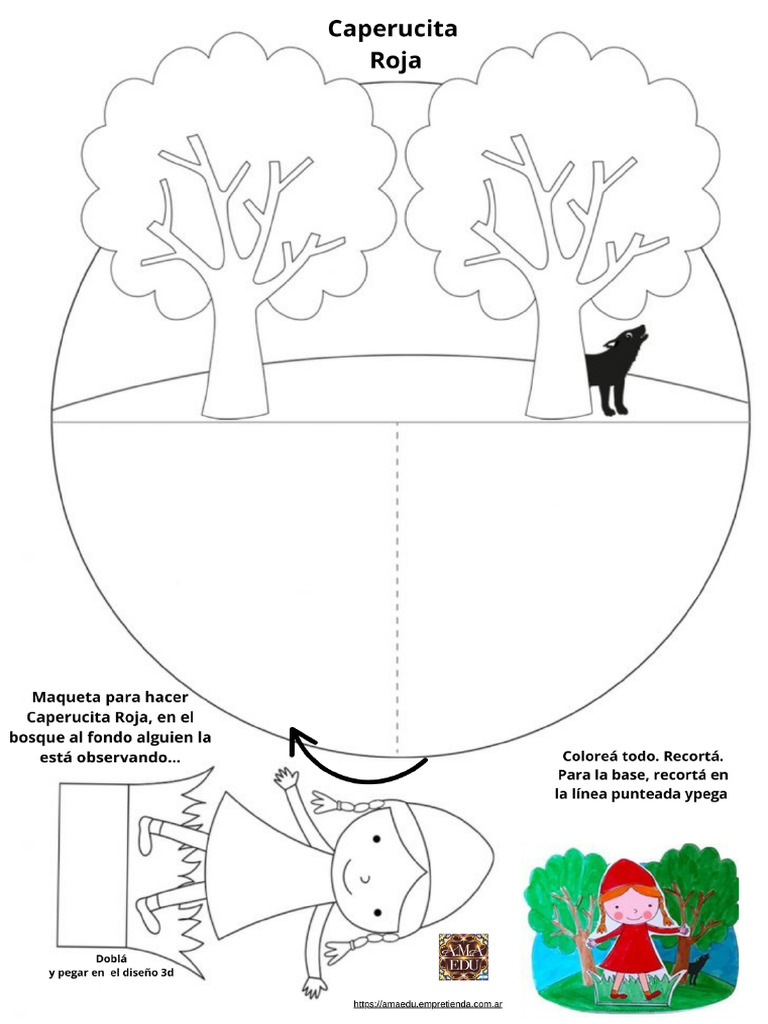 Caperucita Roja

Maqueta para hacer Caperucita Roja, en el bosque al fondo alguien la está observando...

Coloreá todo. Recortá. Para la base, recortá en la línea punteada ypega

Doblá y pegar en el diseño 3d

AMA EDU

https://amaedu.empretienda.com.ar