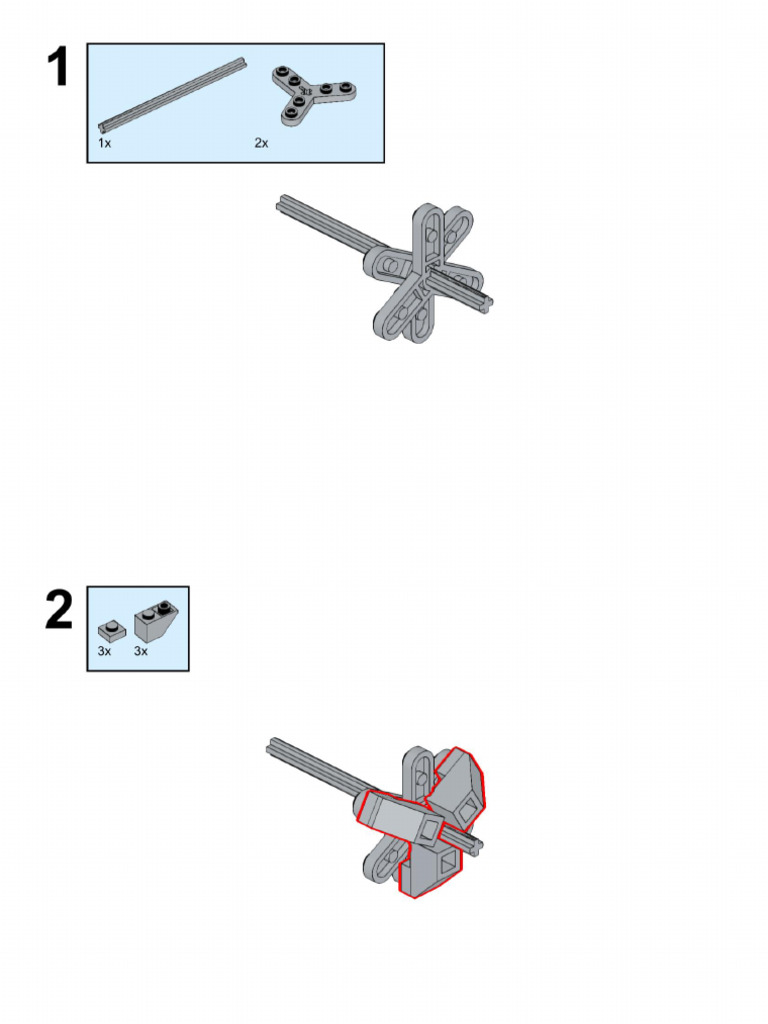 1

1x

2x

2

3x

3x