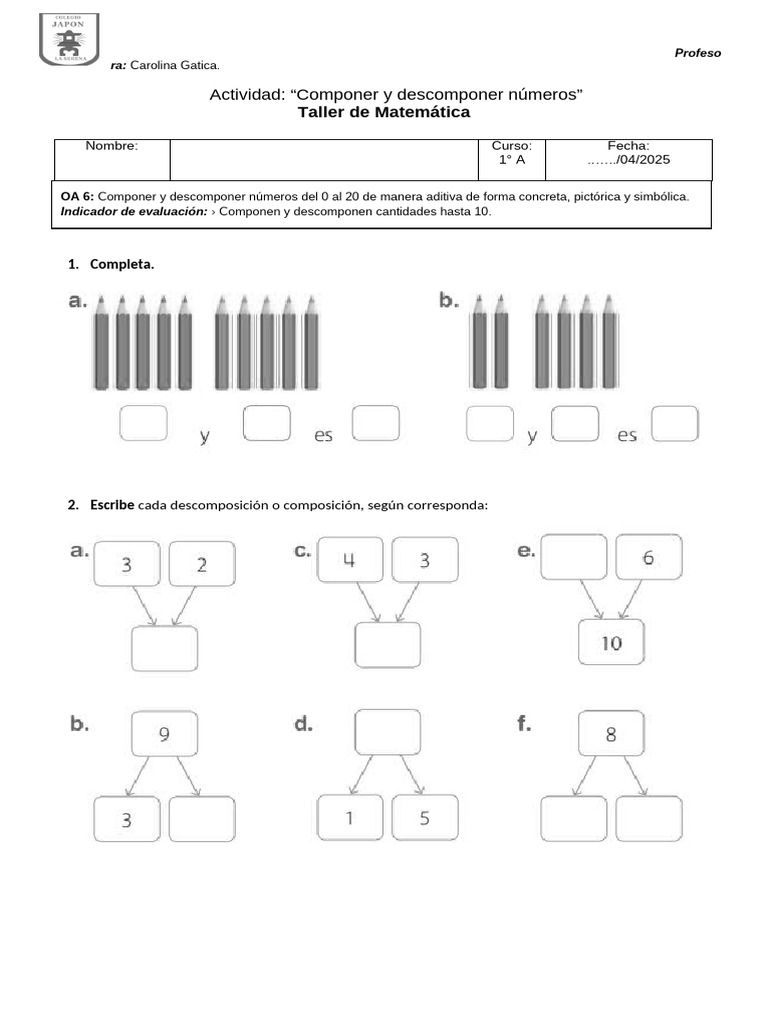 COLEGIO JAPON LA SERENA

Profeso
ra: Carolina Gatica.

Actividad: “Componer y descomponer números”
Taller de Matemática

| Nombre: | | Curso: 1° A | Fecha: ……./04/2025 |
|---|---|---|---|

OA 6: Componer y descomponer números del 0 al 20 de manera aditiva de forma concreta, pictórica y simbólica.
Indicador de evaluación: › Componen y descomponen cantidades hasta 10.

1. Completa.

a. y es

b. y es

2. Escribe cada descomposición o composición, según corresponda:

a. 3 2

c. 4 3

e. 6 10

b. 9 3

d. 1 5

f. 8