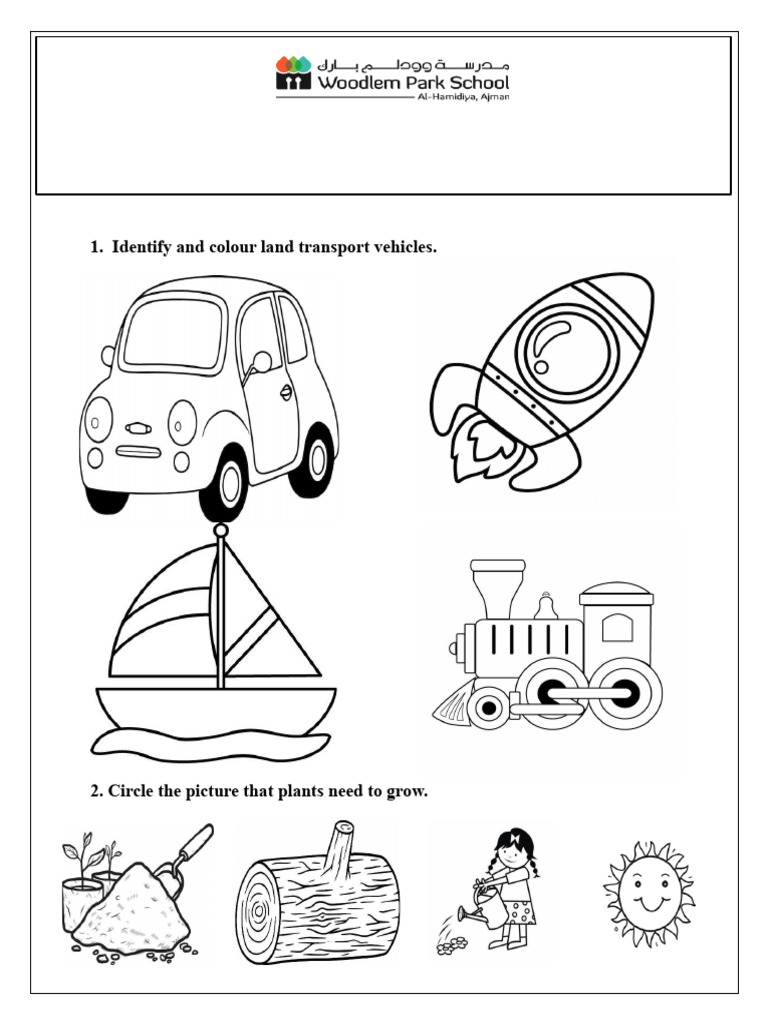 مدرسة وودلم بارك
Woodlem Park School
Al-Hamidiya, Ajman

1. Identify and colour land transport vehicles.

2. Circle the picture that plants need to grow.