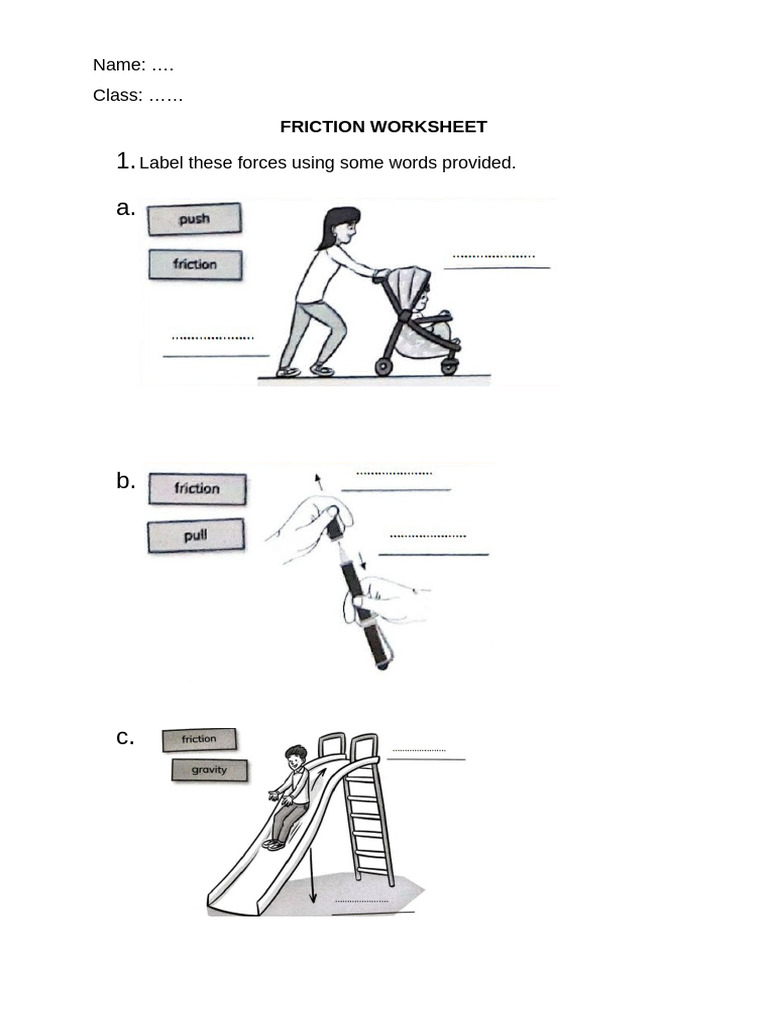 Name: ….

Class: ……

FRICTION WORKSHEET

1. Label these forces using some words provided.

a.
push
friction
………………
………………

b.
friction
pull
………………
………………

c.
friction
gravity
………………
………………