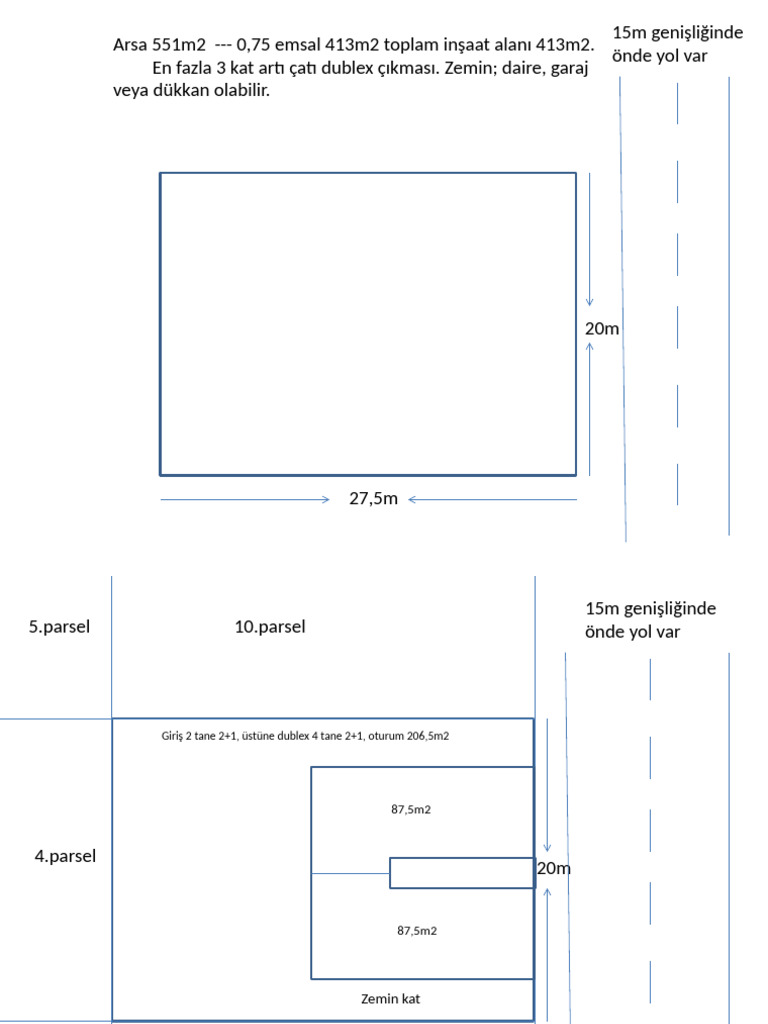 Arsa 551m2 --- 0,75 emsal 413m2 toplam inşaat alanı 413m2.
En fazla 3 kat artı çatı dublex çıkması. Zemin; daire, garaj veya dükkan olabilir.

15m genişliğinde önde yol var

20m

27,5m

5.parsel

10.parsel

15m genişliğinde önde yol var

Giriş 2 tane 2+1, üstüne dublex 4 tane 2+1, oturum 206,5m2

87,5m2

4.parsel

20m

87,5m2

Zemin kat