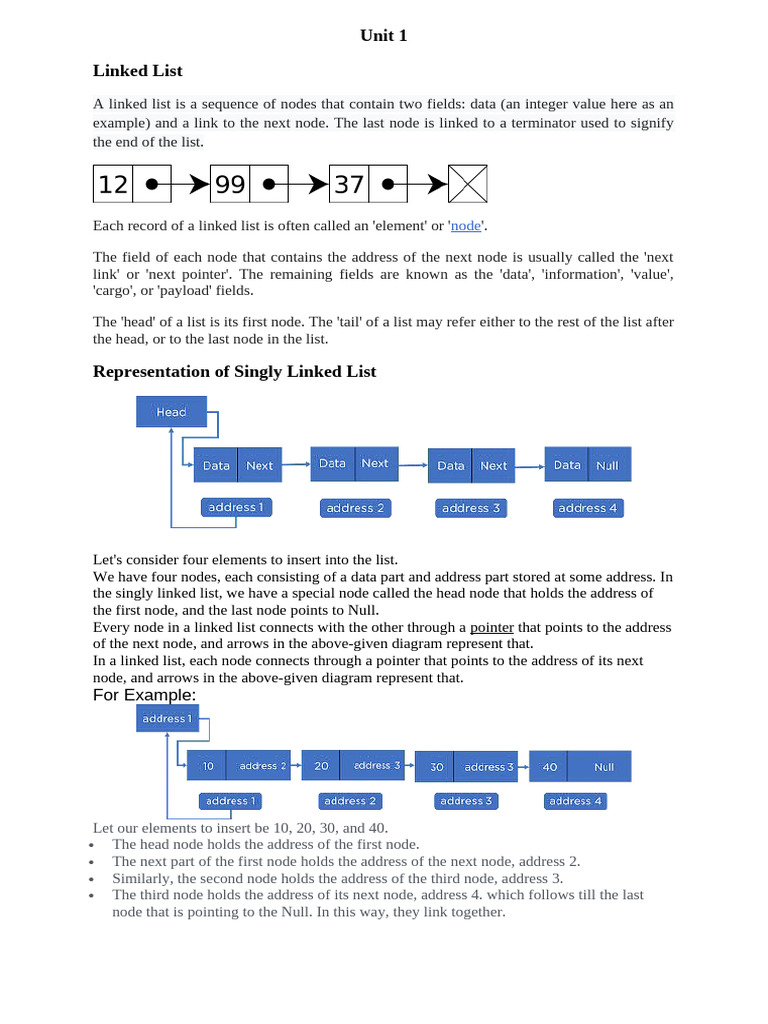 Unit 1

Linked List

A linked list is a sequence of nodes that contain two fields: data (an integer value here as an example) and a link to the next node. The last node is linked to a terminator used to signify the end of the list.

12 99 37

Each record of a linked list is often called an 'element' or 'node'.

The field of each node that contains the address of the next node is usually called the 'next link' or 'next pointer'. The remaining fields are known as the 'data', 'information', 'value', 'cargo', or 'payload' fields.

The 'head' of a list is its first node. The 'tail' of a list may refer either to the rest of the list after the head, or to the last node in the list.

Representation of Singly Linked List

Head
Data Next Data Next Data Next Data Null
address 1 address 2 address 3 address 4

Let's consider four elements to insert into the list.
We have four nodes, each consisting of a data part and address part stored at some address. In the singly linked list, we have a special node called the head node that holds the address of the first node, and the last node points to Null.
Every node in a linked list connects with the other through a pointer that points to the address of the next node, and arrows in the above-given diagram represent that.
In a linked list, each node connects through a pointer that points to the address of its next node, and arrows in the above-given diagram represent that.
For Example:

address 1
10 address 2 20 address 3 30 address 3 40 Null
address 1 address 2 address 3 address 4

Let our elements to insert be 10, 20, 30, and 40.
• The head node holds the address of the first node.
• The next part of the first node holds the address of the next node, address 2.
• Similarly, the second node holds the address of the third node, address 3.
• The third node holds the address of its next node, address 4. which follows till the last node that is pointing to the Null. In this way, they link together.