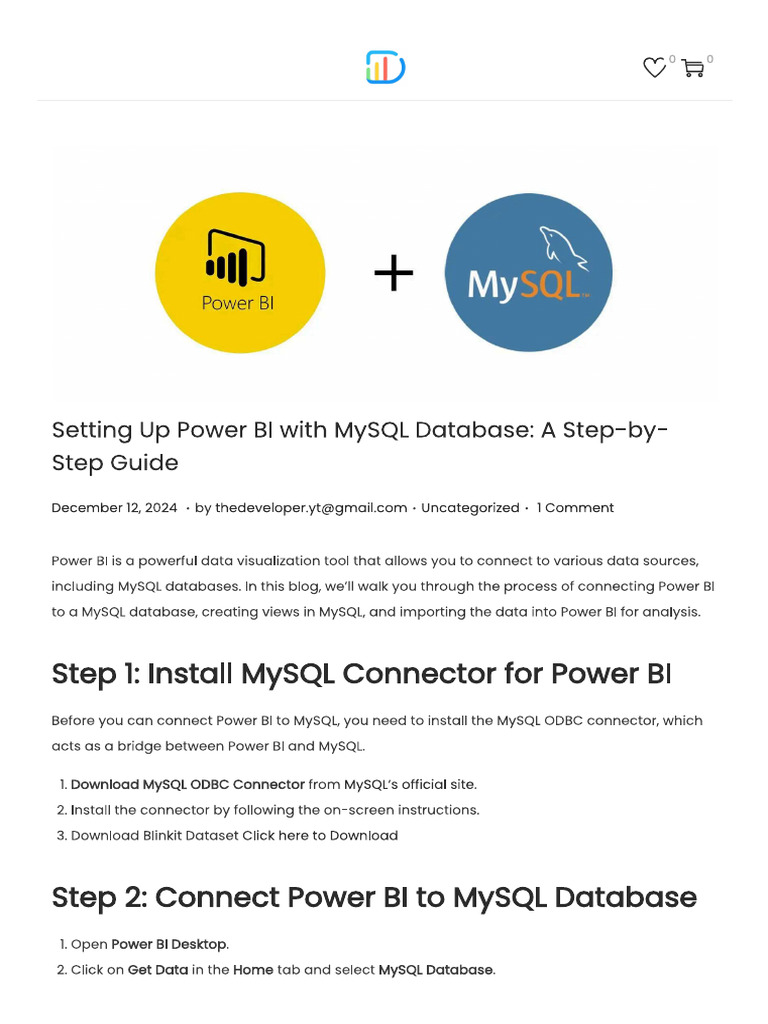 0 0

Power BI + MySQL

Setting Up Power BI with MySQL Database: A Step-by-Step Guide

December 12, 2024 • by thedeveloper.yt@gmail.com • Uncategorized • 1 Comment

Power BI is a powerful data visualization tool that allows you to connect to various data sources, including MySQL databases. In this blog, we'll walk you through the process of connecting Power BI to a MySQL database, creating views in MySQL, and importing the data into Power BI for analysis.

Step 1: Install MySQL Connector for Power BI

Before you can connect Power BI to MySQL, you need to install the MySQL ODBC connector, which acts as a bridge between Power BI and MySQL.

1. Download MySQL ODBC Connector from MySQL's official site.
2. Install the connector by following the on-screen instructions.
3. Download Blinkit Dataset Click here to Download

Step 2: Connect Power BI to MySQL Database

1. Open Power BI Desktop.
2. Click on Get Data in the Home tab and select MySQL Database.